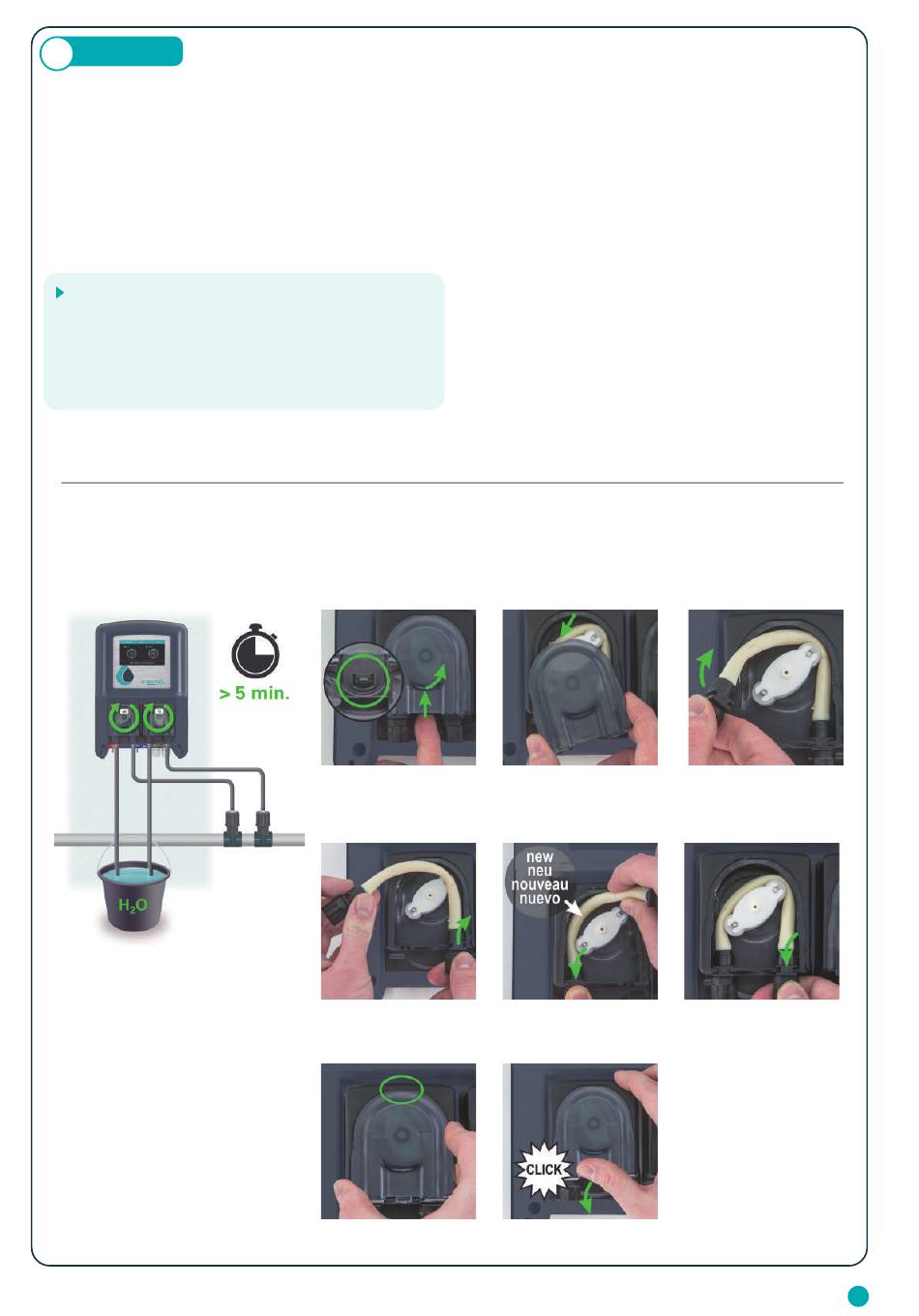 > 5 min.

$H_2O$

new
neu
nouveau
nuevo

CLICK