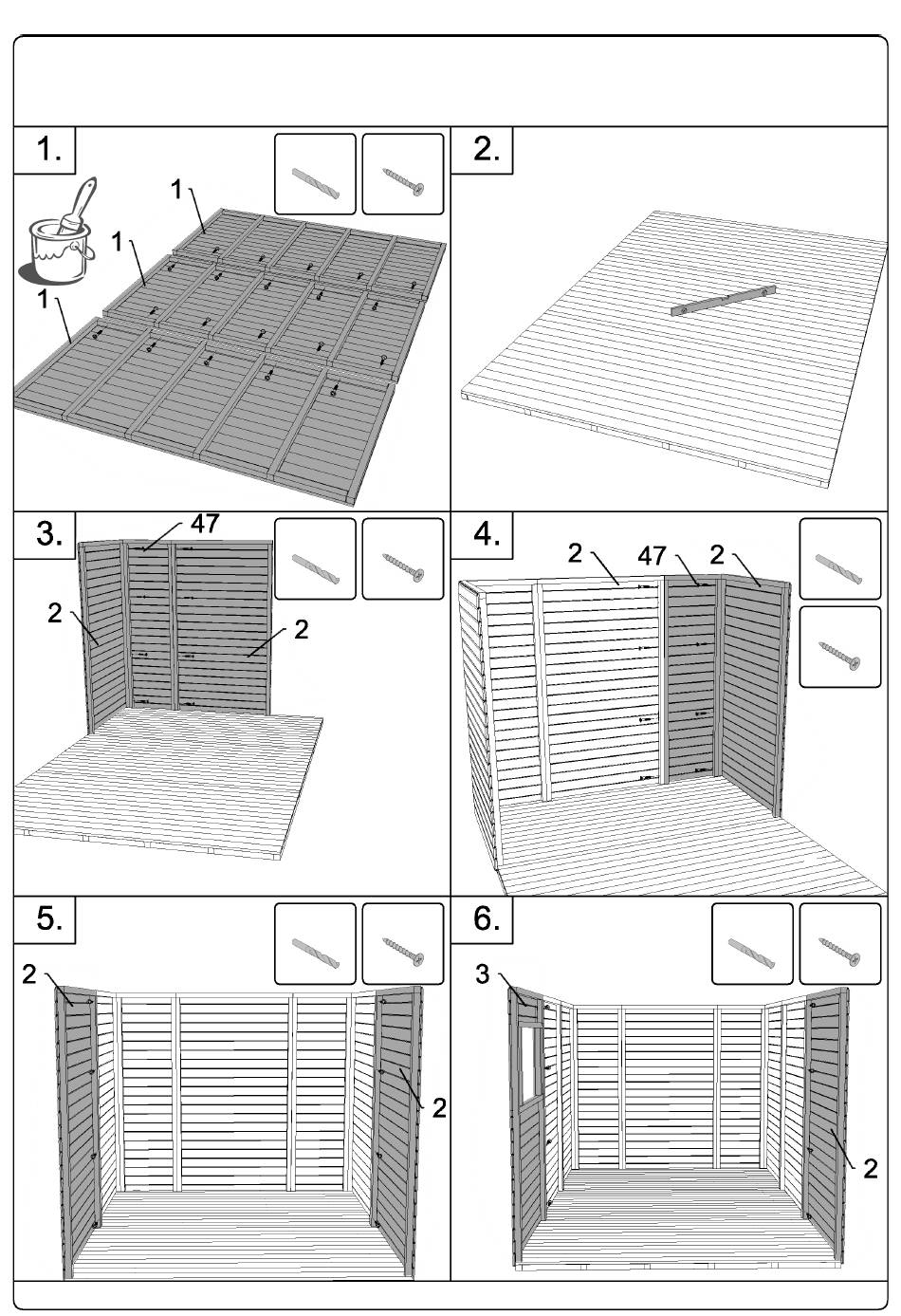 1.

1

1

1

2.

3.

47

2

2

4.

2

47

2

5.

2

2

6.

3

2