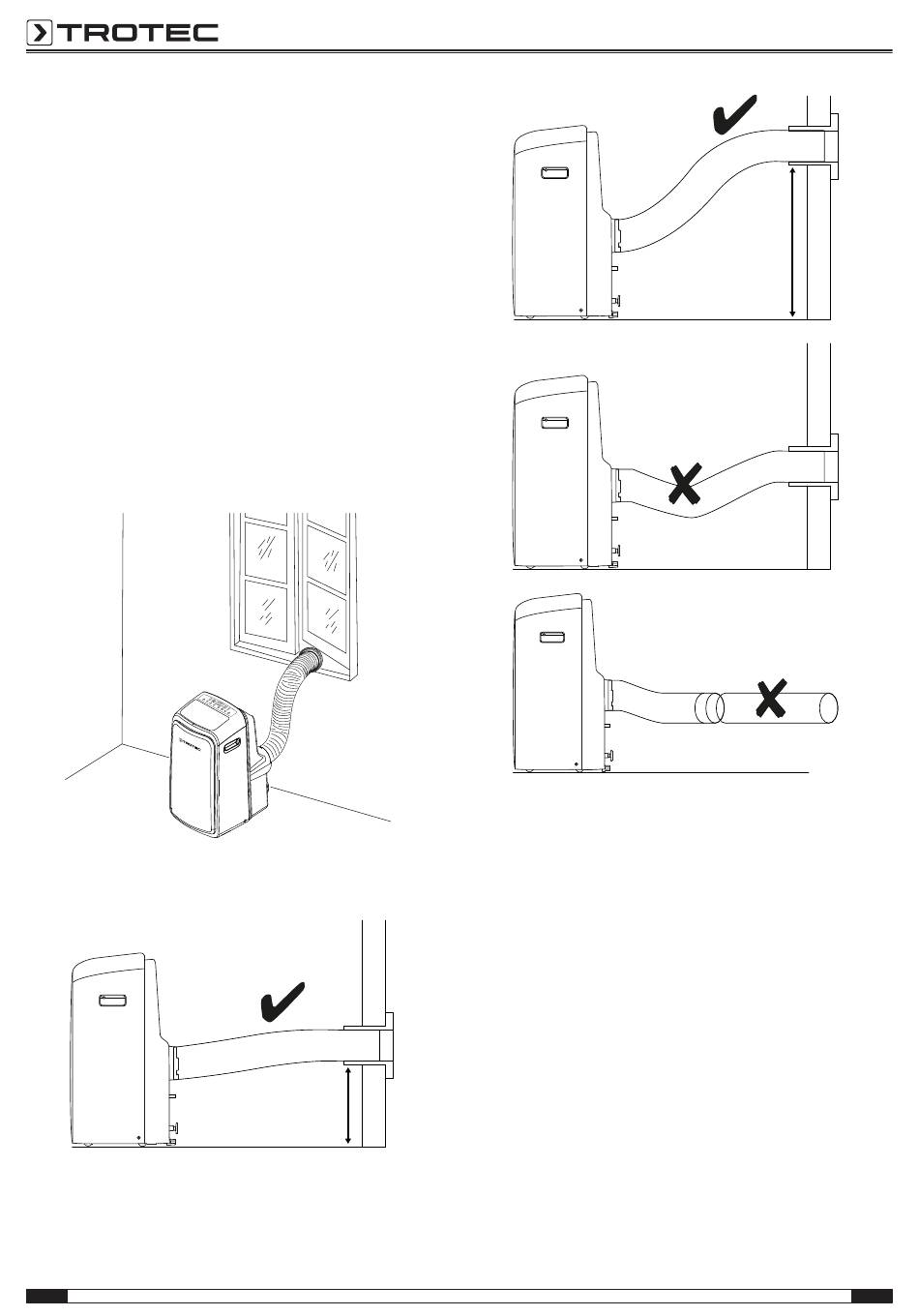 TROTEC