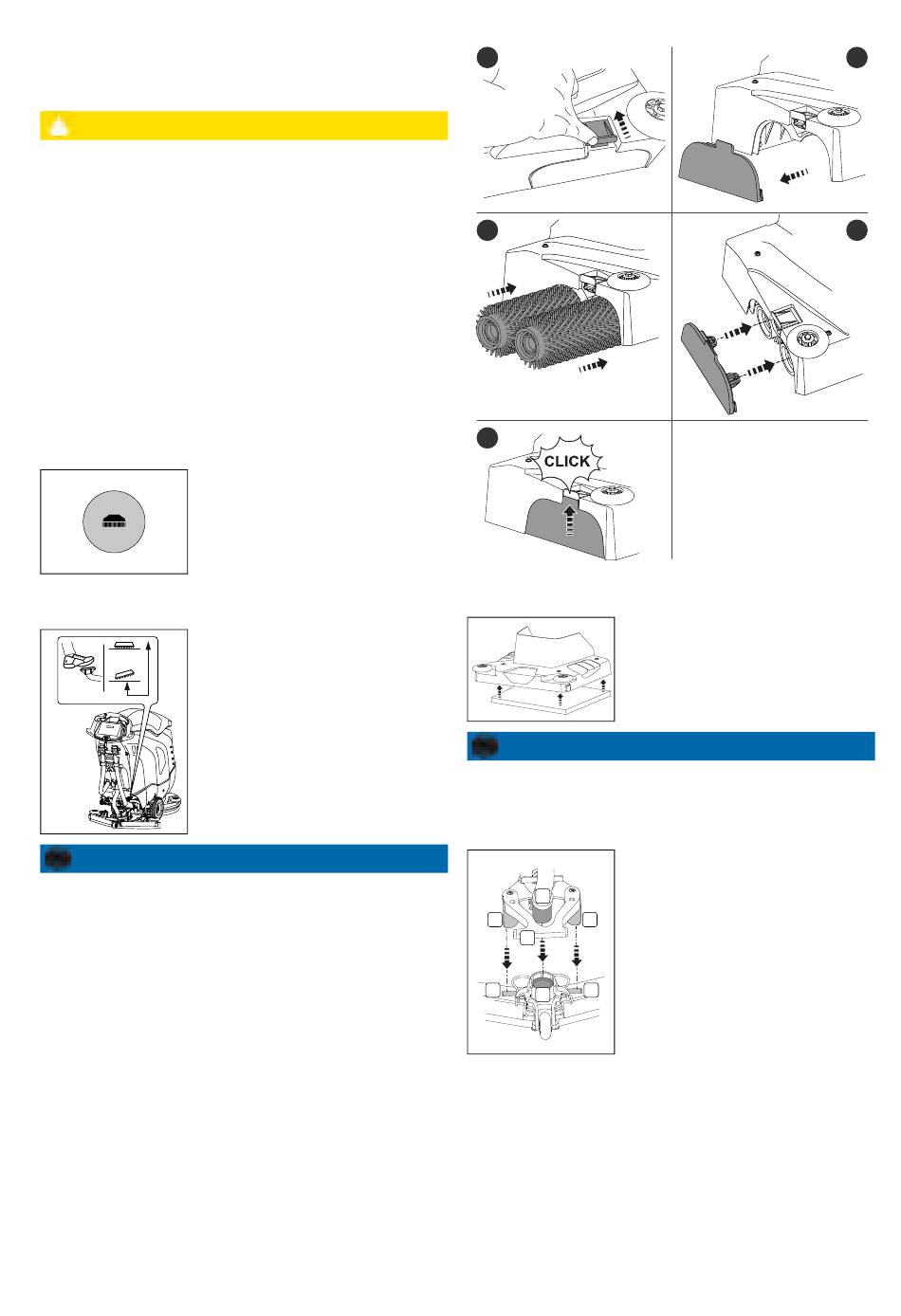 CLICK