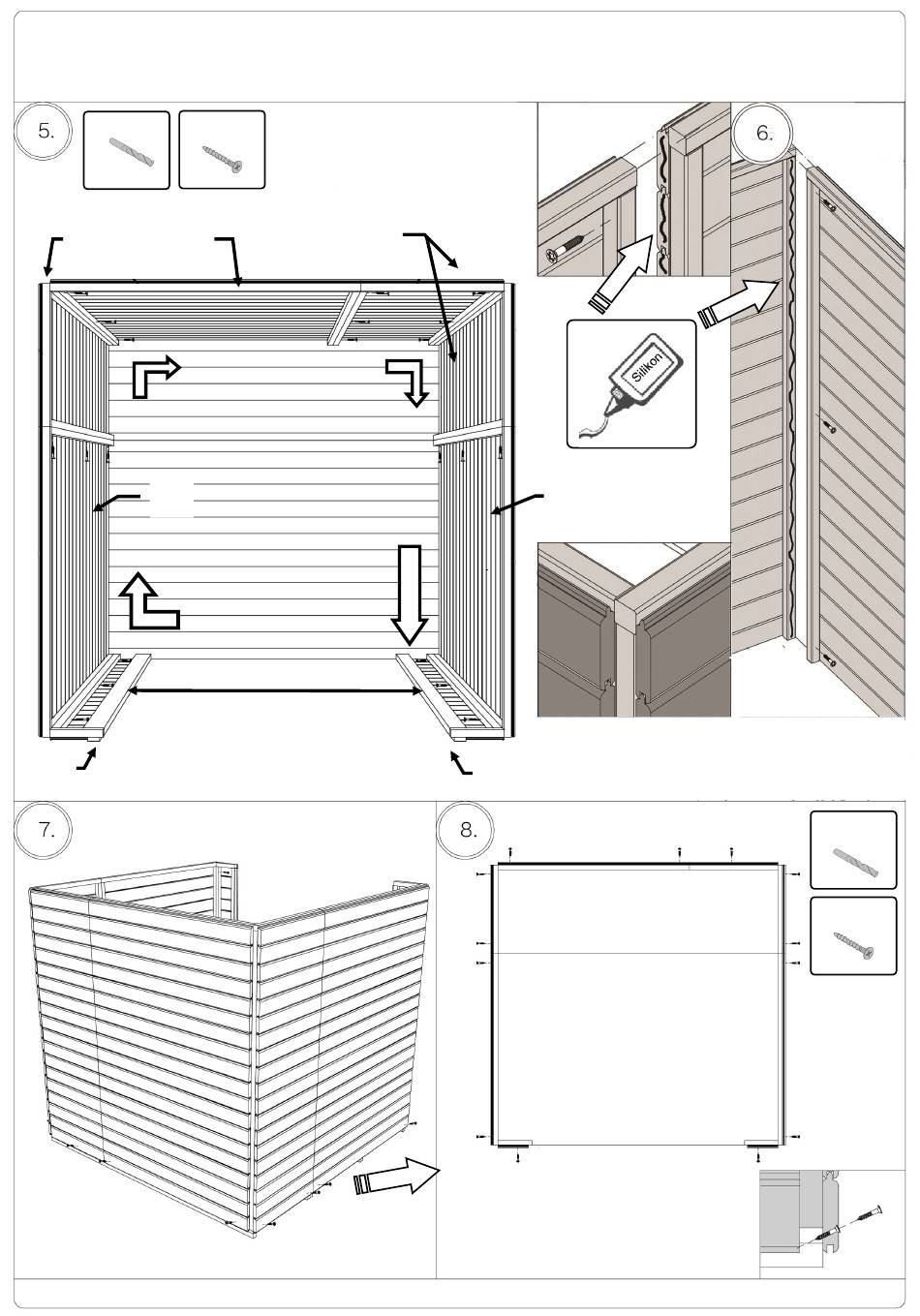 5.

6.

Silikon

7.

8.