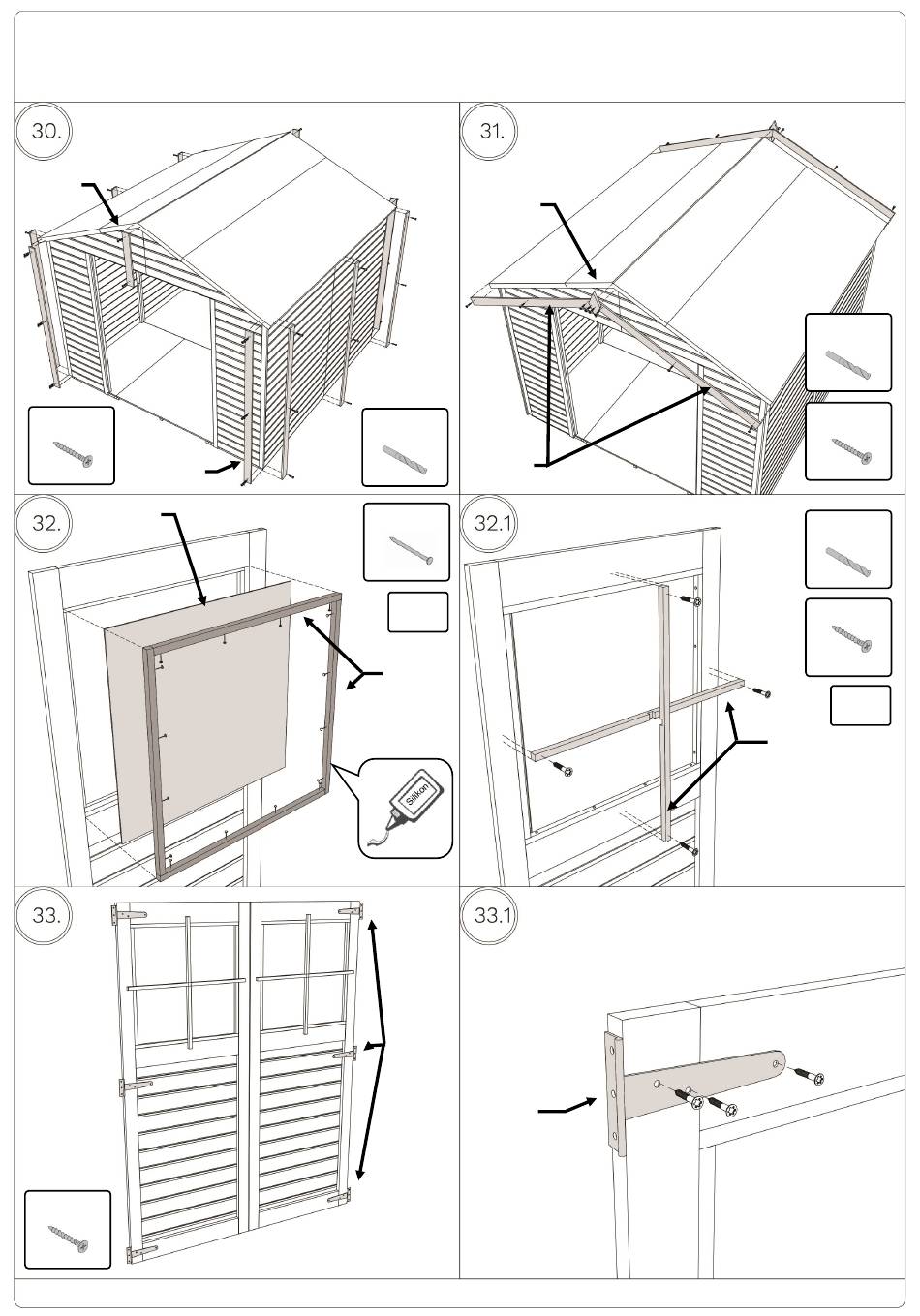 30.

31.

32.

Silikon

32.1

33.

33.1