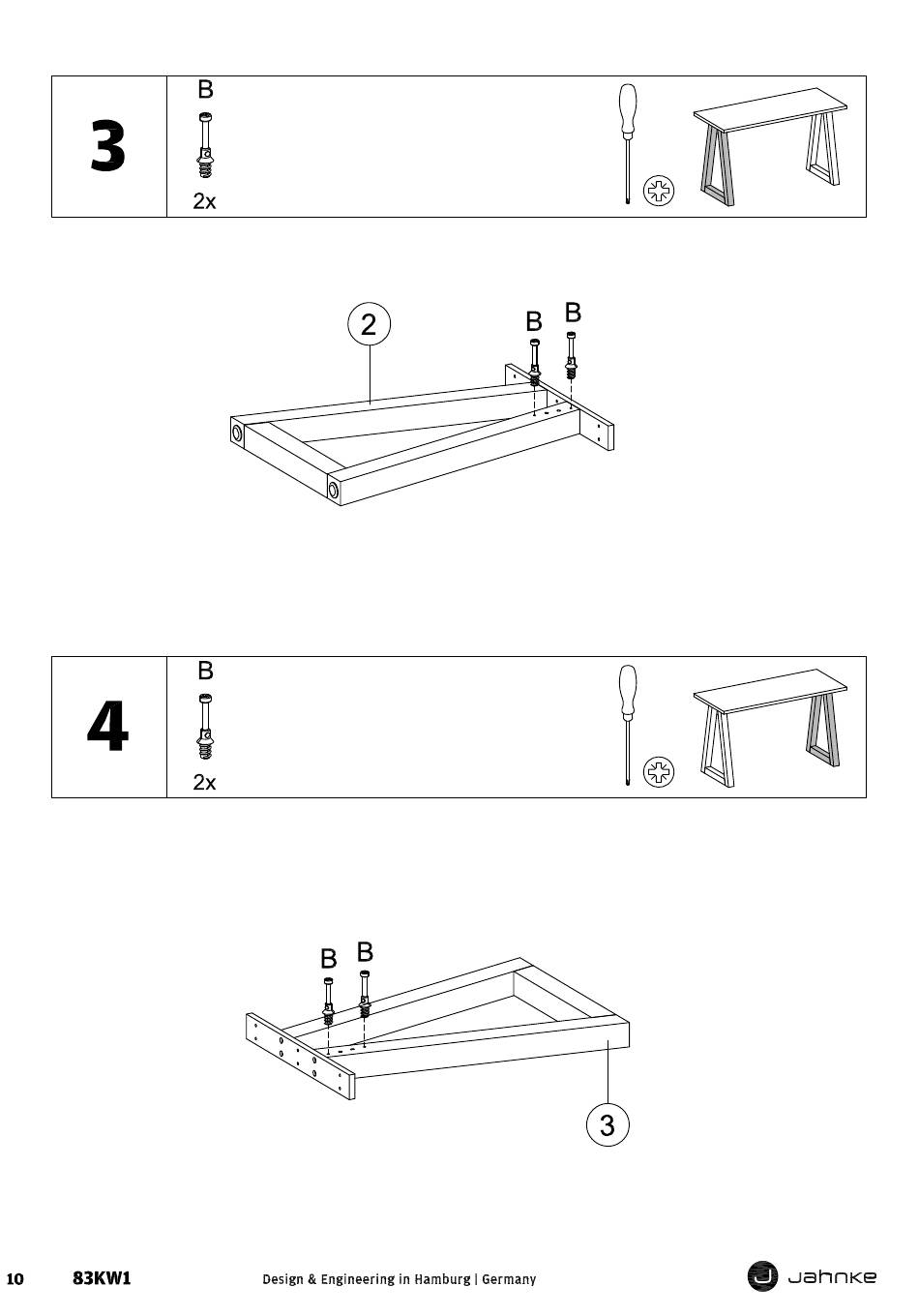 3

B

2x

2

B B

4

B

2x

B B

3

10 83KW1 Design & Engineering in Hamburg | Germany Jahnke