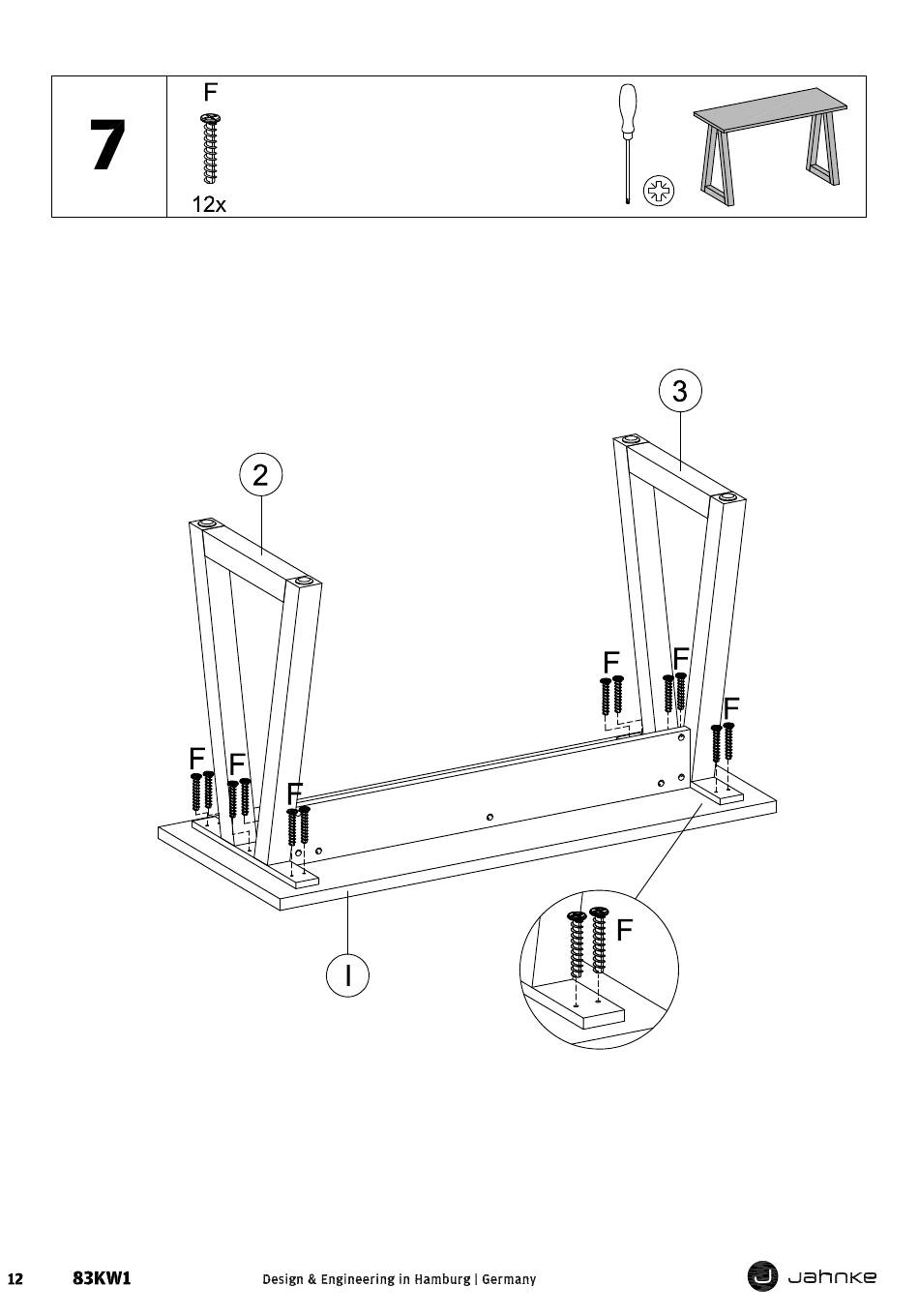 7

F

12x

3

2

F

F

F

F

F

F

F

I

12 83KW1 Design & Engineering in Hamburg | Germany

Jahnke