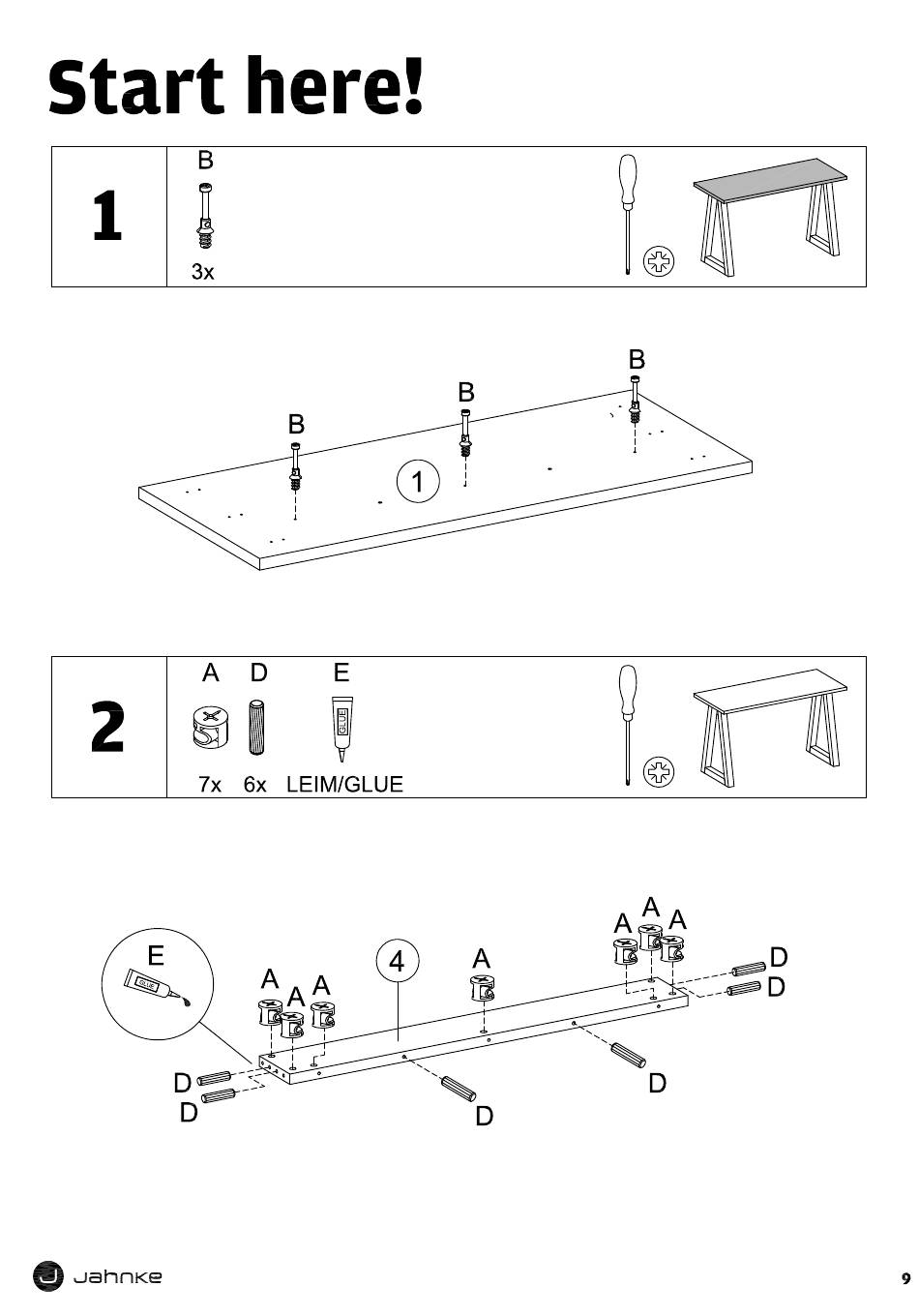 Start here!

1

B

3x

B
B
B
1

2

A D E

GLUE

7x 6x LEIM/GLUE

E
GLUE
A
A A
4
A
A
A A
D
D
D
D
D
D

Jahnke

9