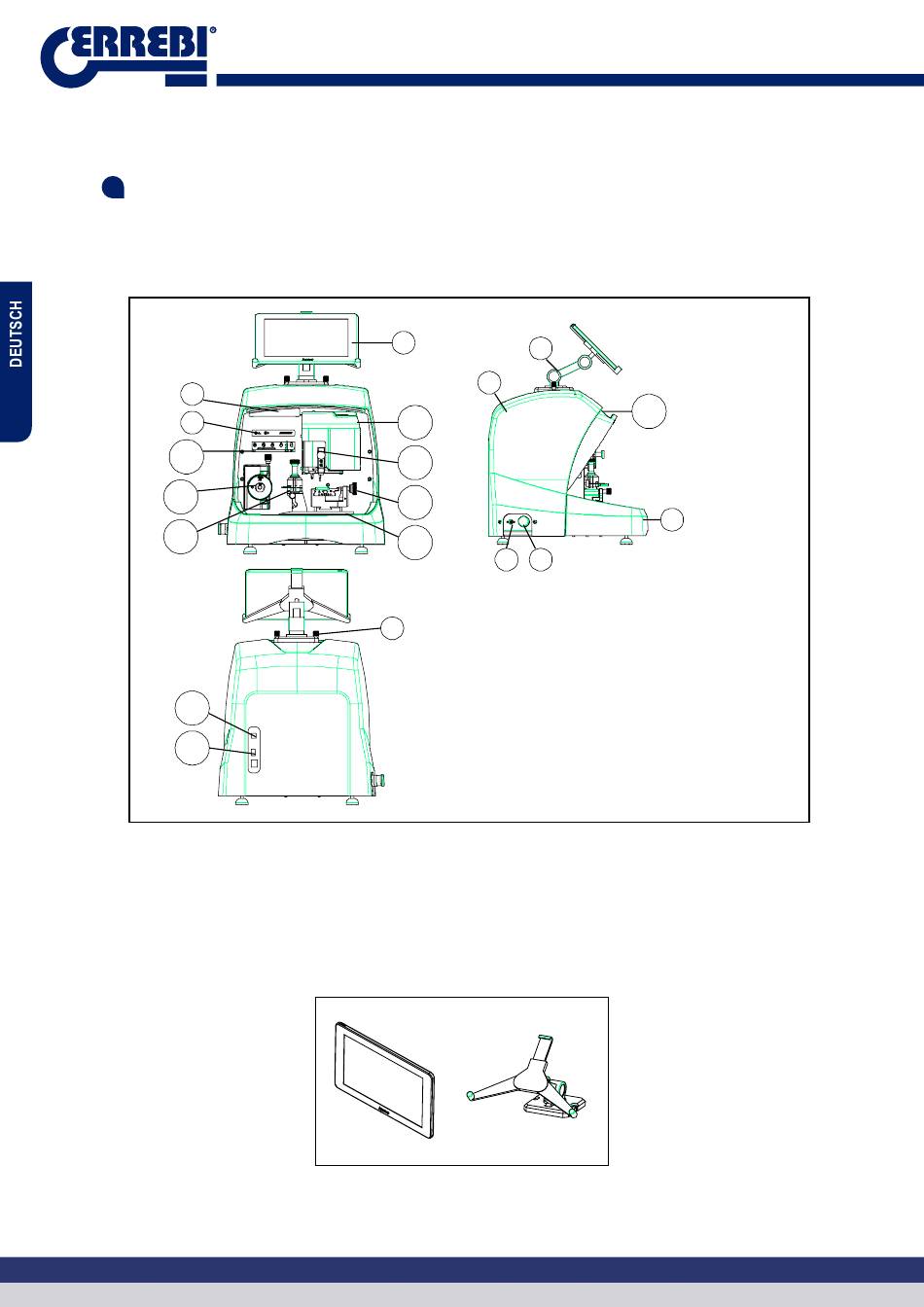 ERREBI®

DEUTSCH