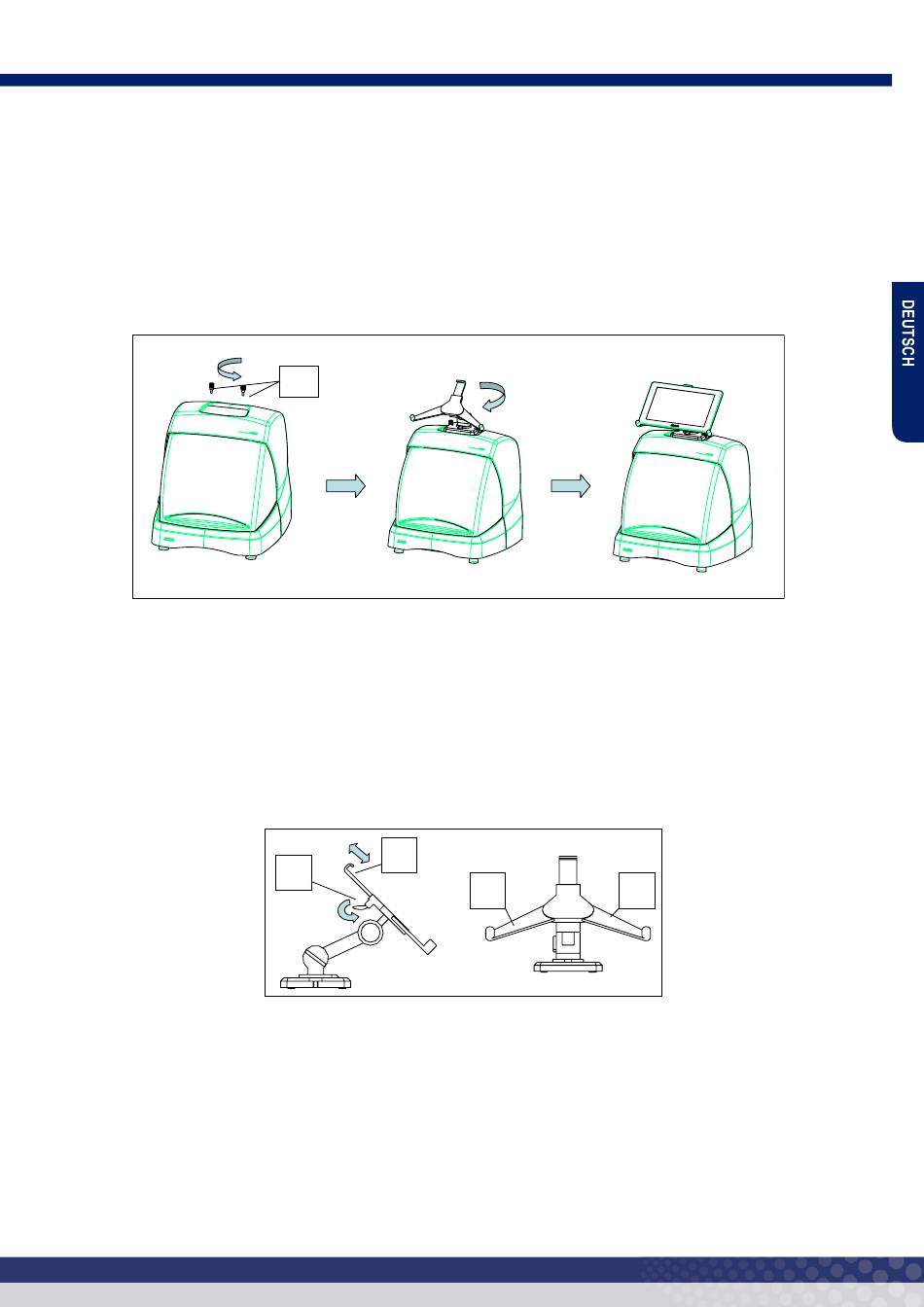 DEUTSCH