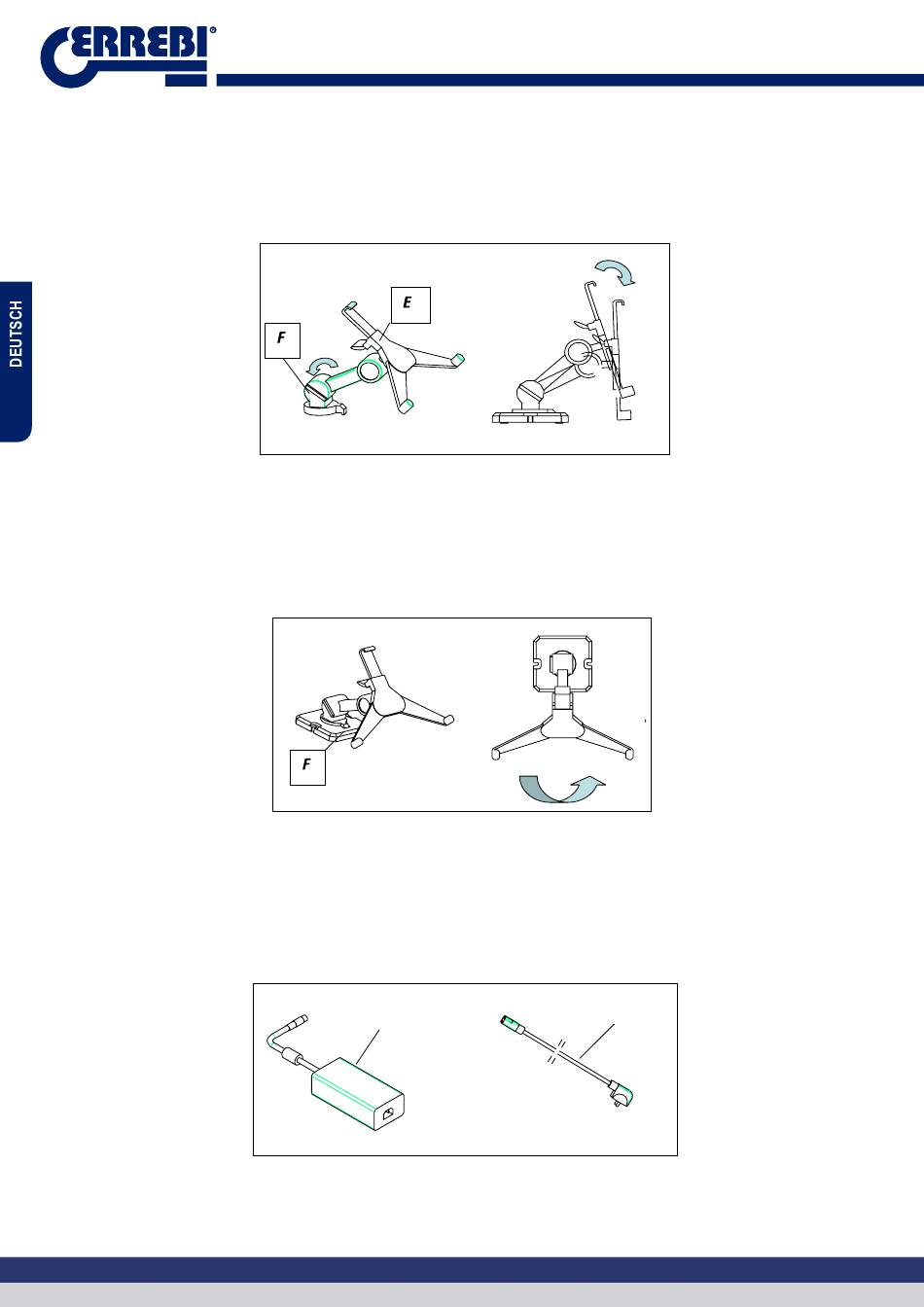 ERREBI®

DEUTSCH

E

F

F