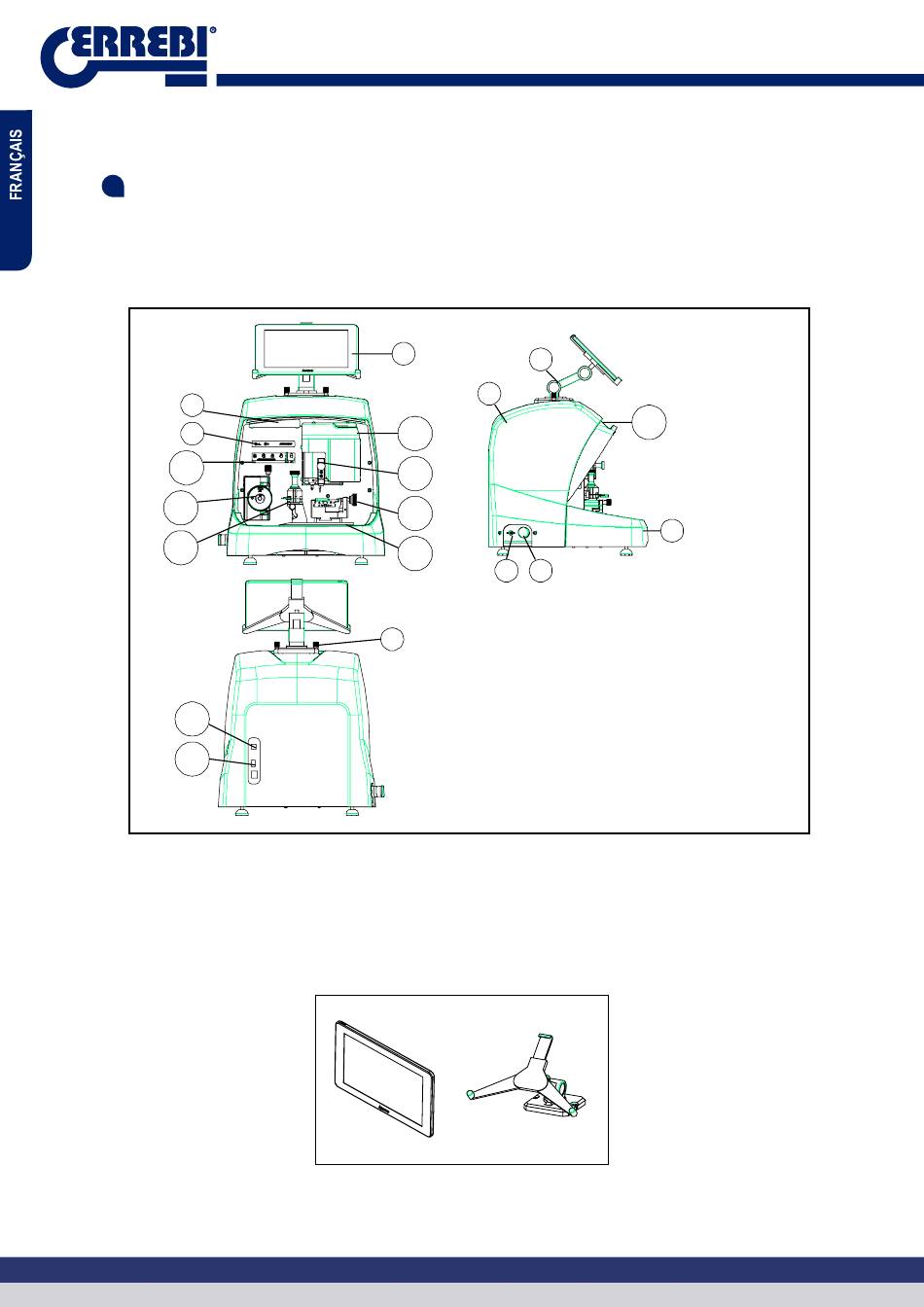 ERREBI®

FRANÇAIS