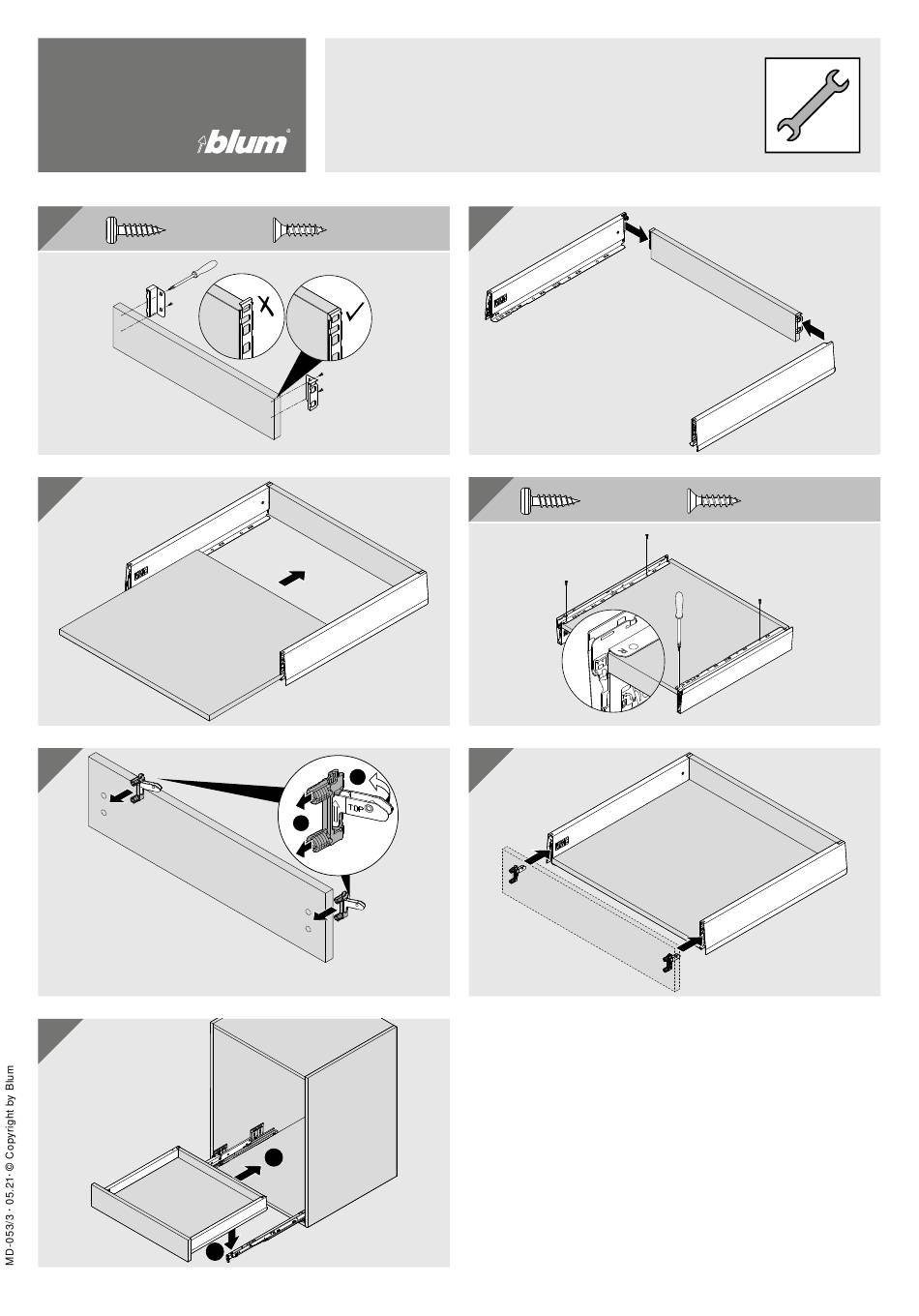 blum

TOP

MD-053/3 · 05.21 · © Copyright by Blum