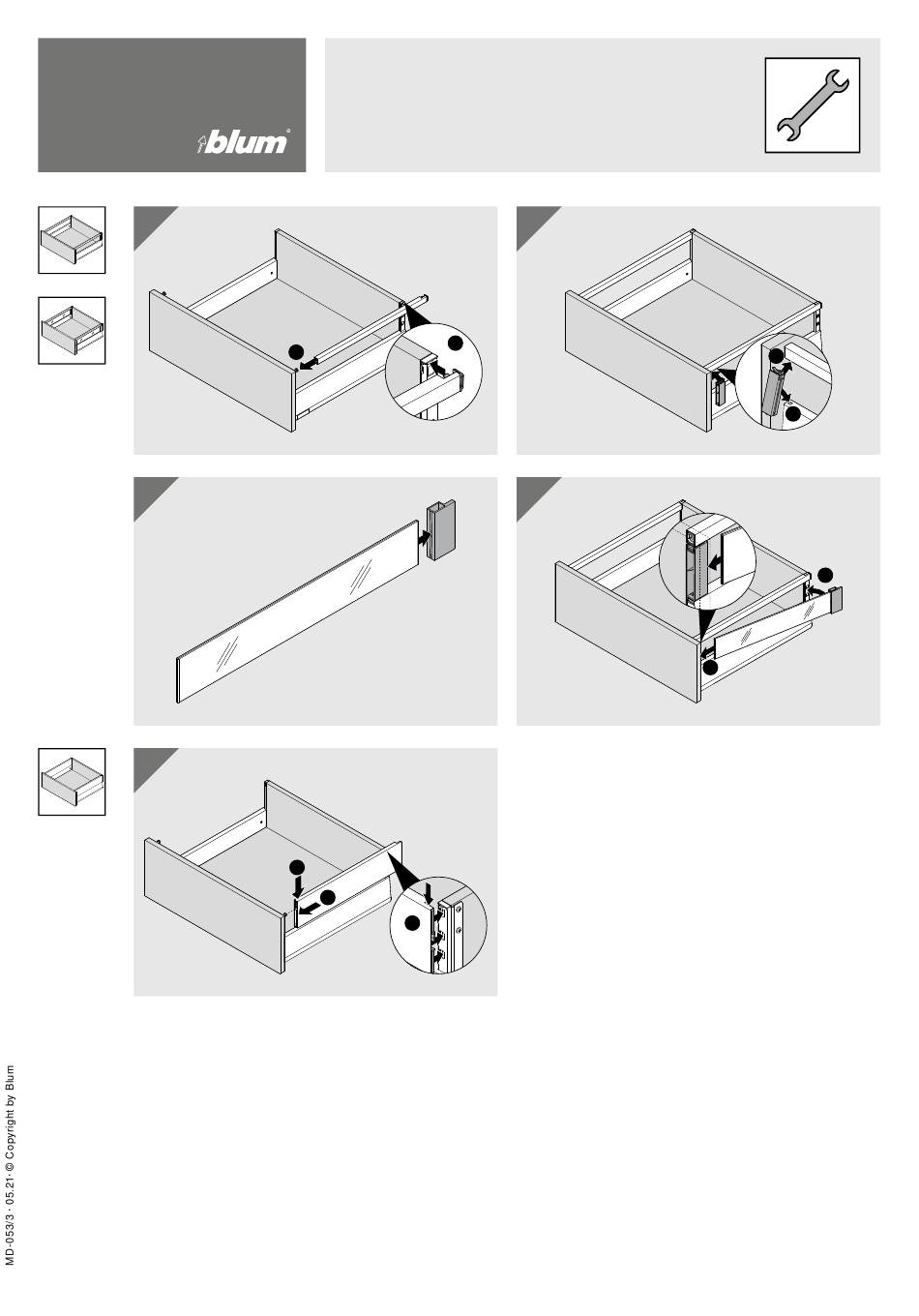 blum

MD-053/3 · 05.21 · © Copyright by Blum