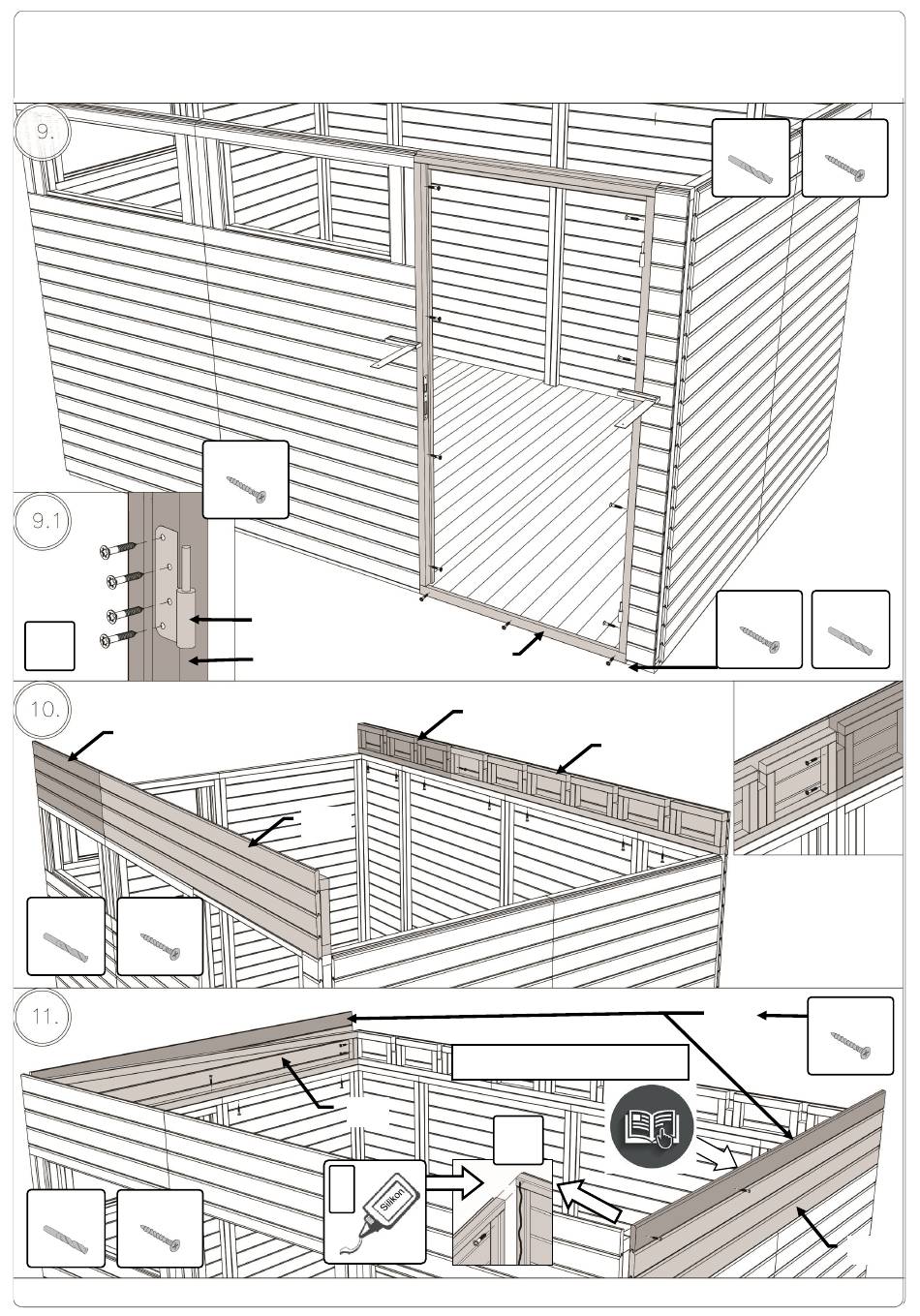 9.

9.1

10.

11.

Silikon