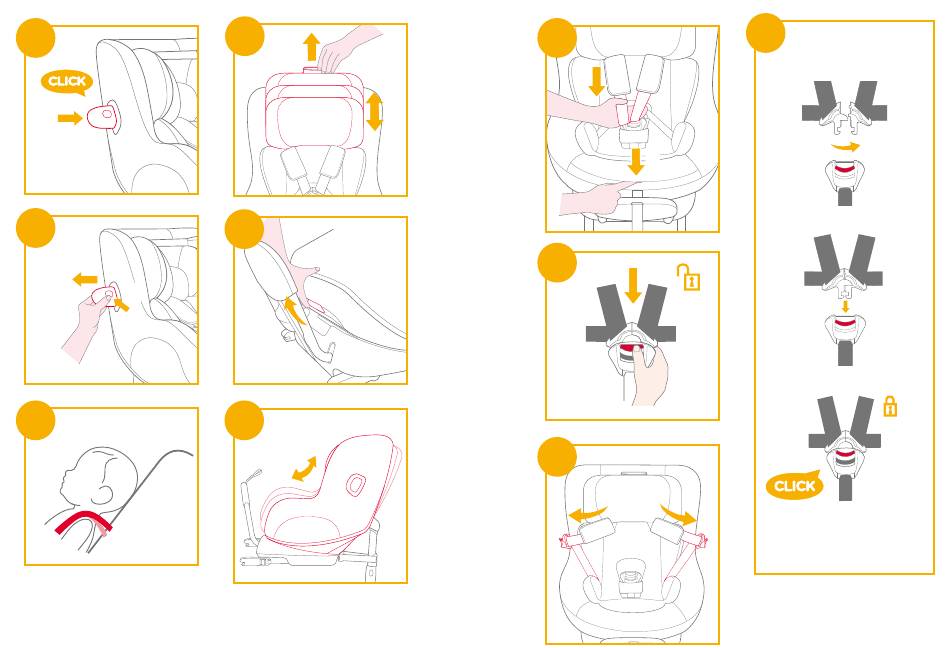 CLICK

CLICK