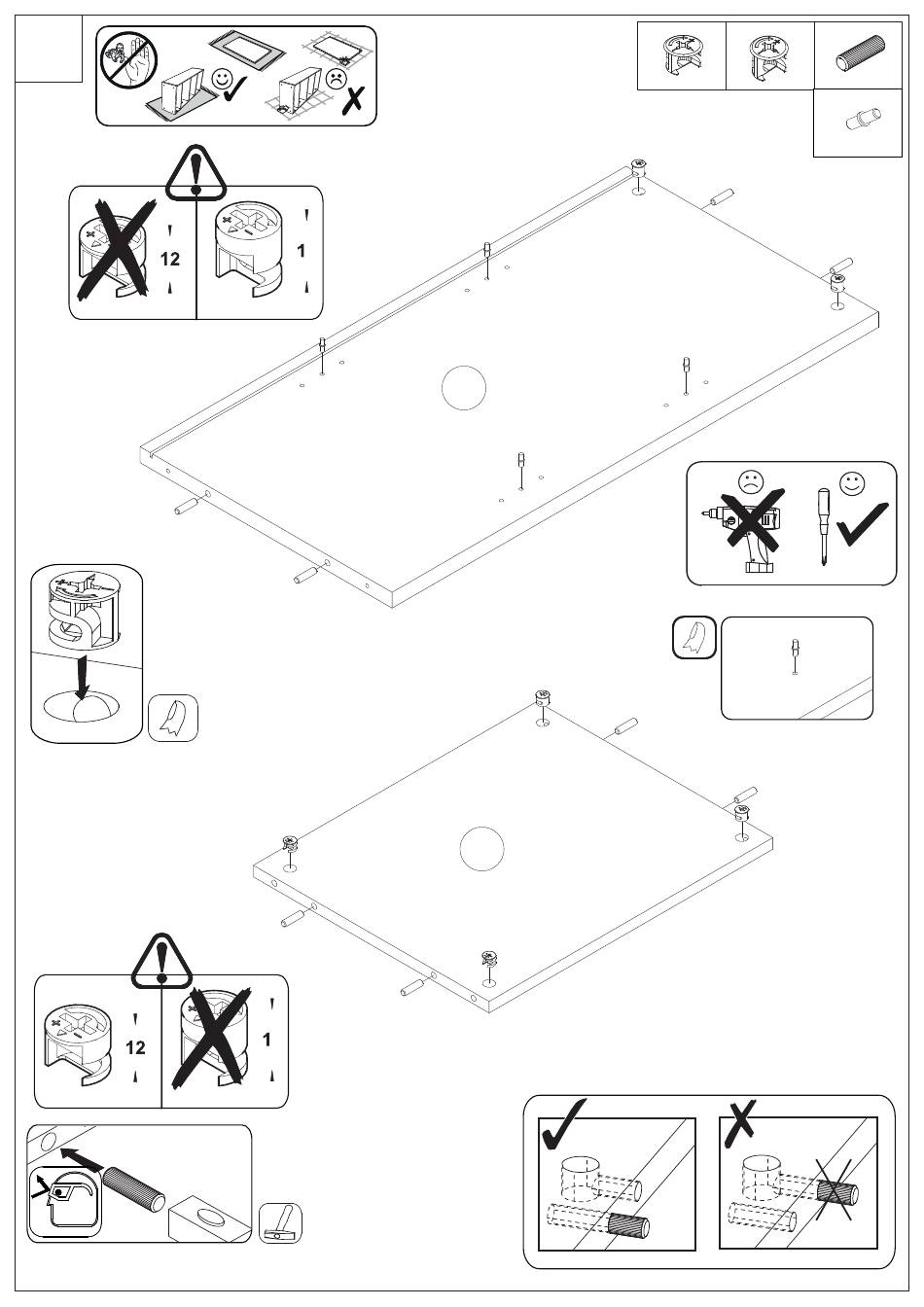 12

1

12

1