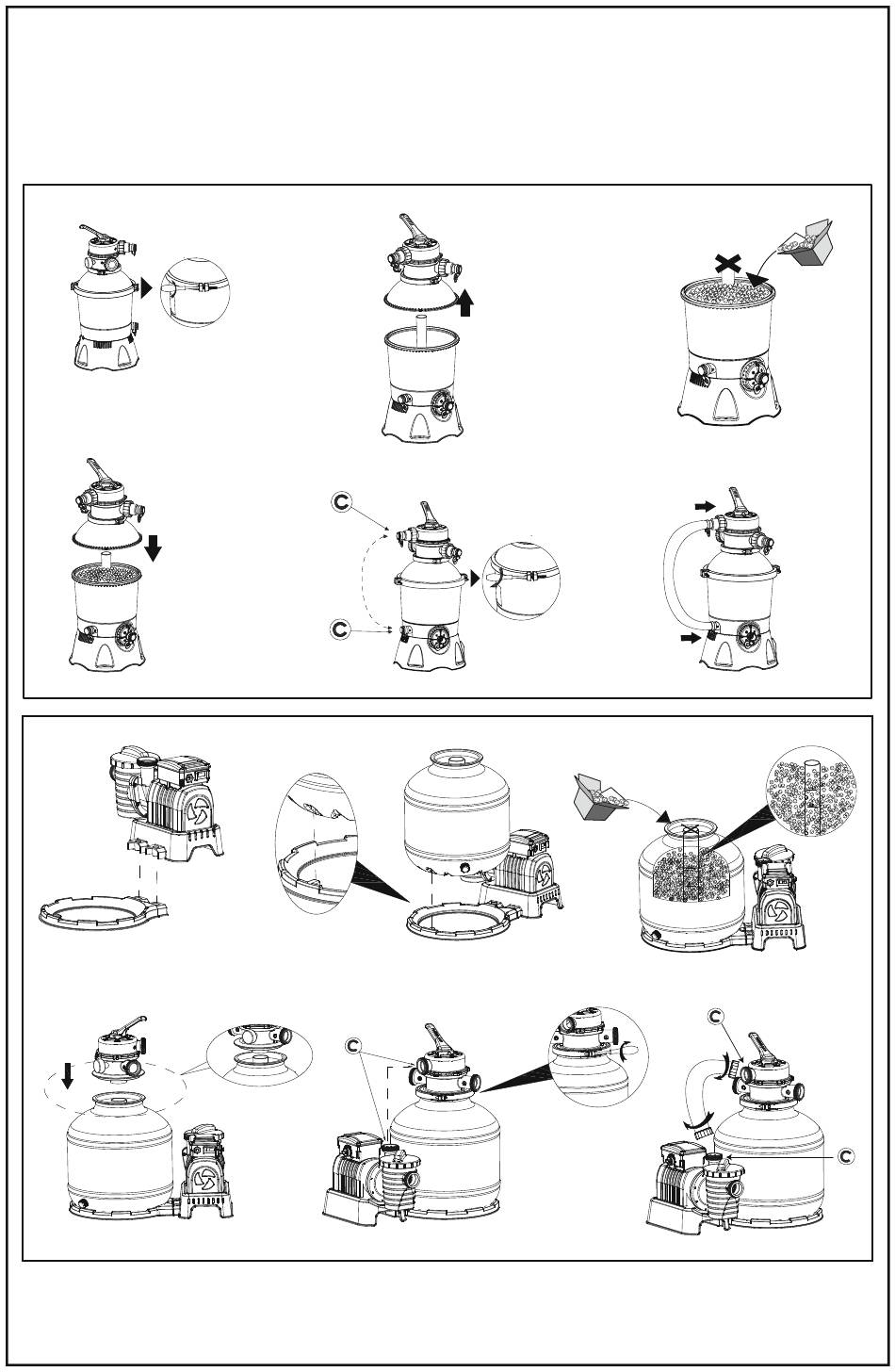 C
C
C
C
C