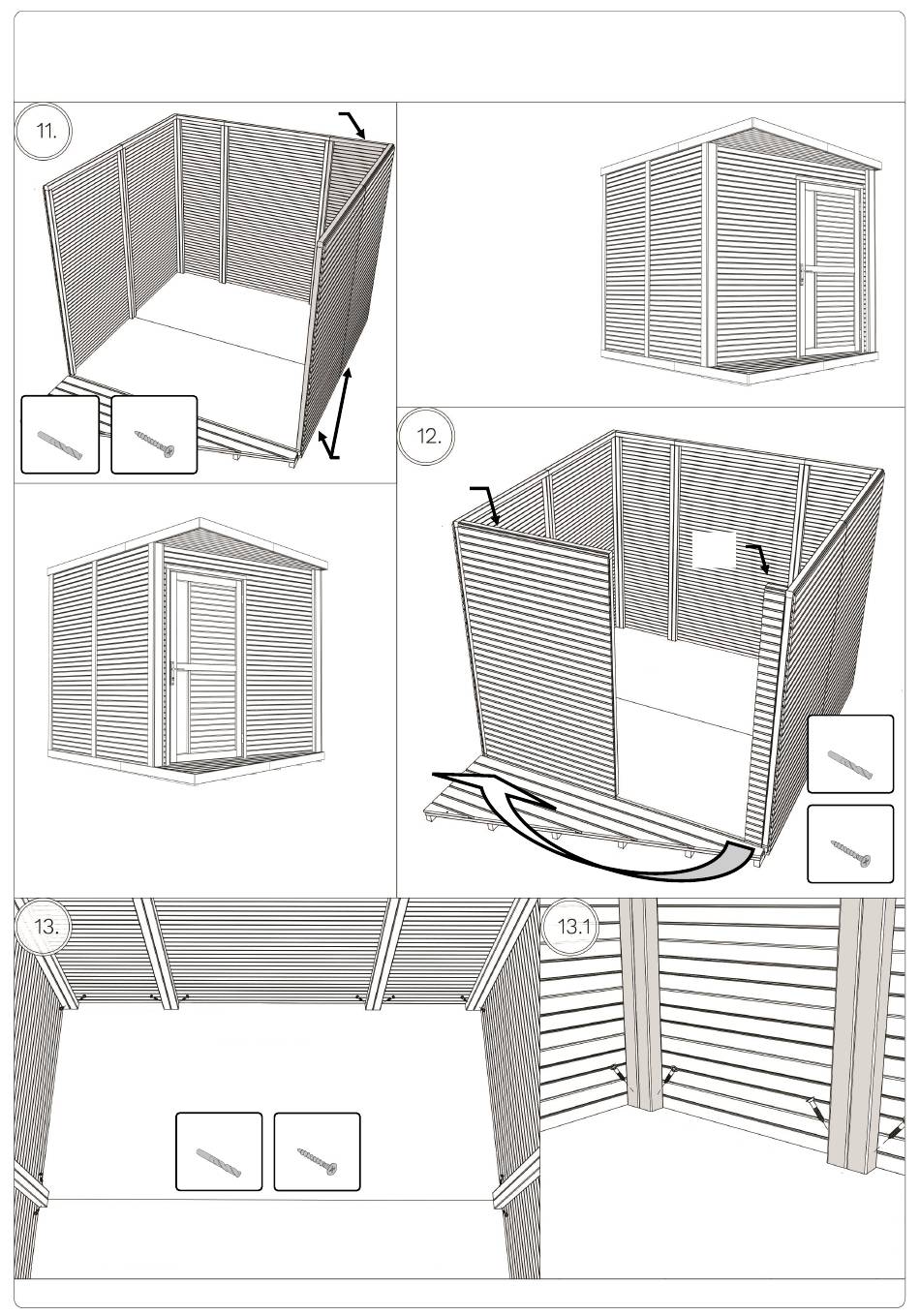 11.

12.

13.

13.1