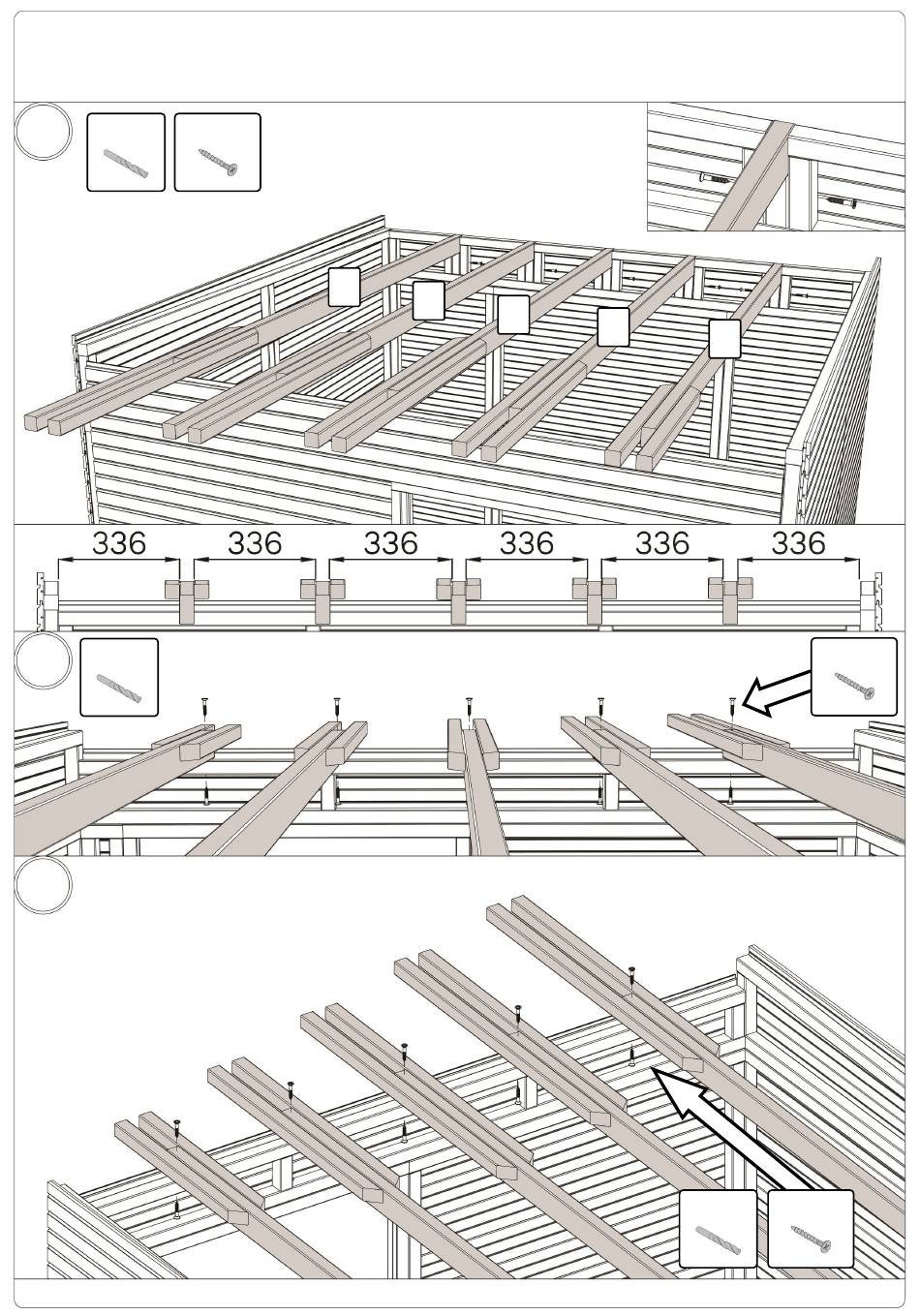 336 336 336 336 336 336