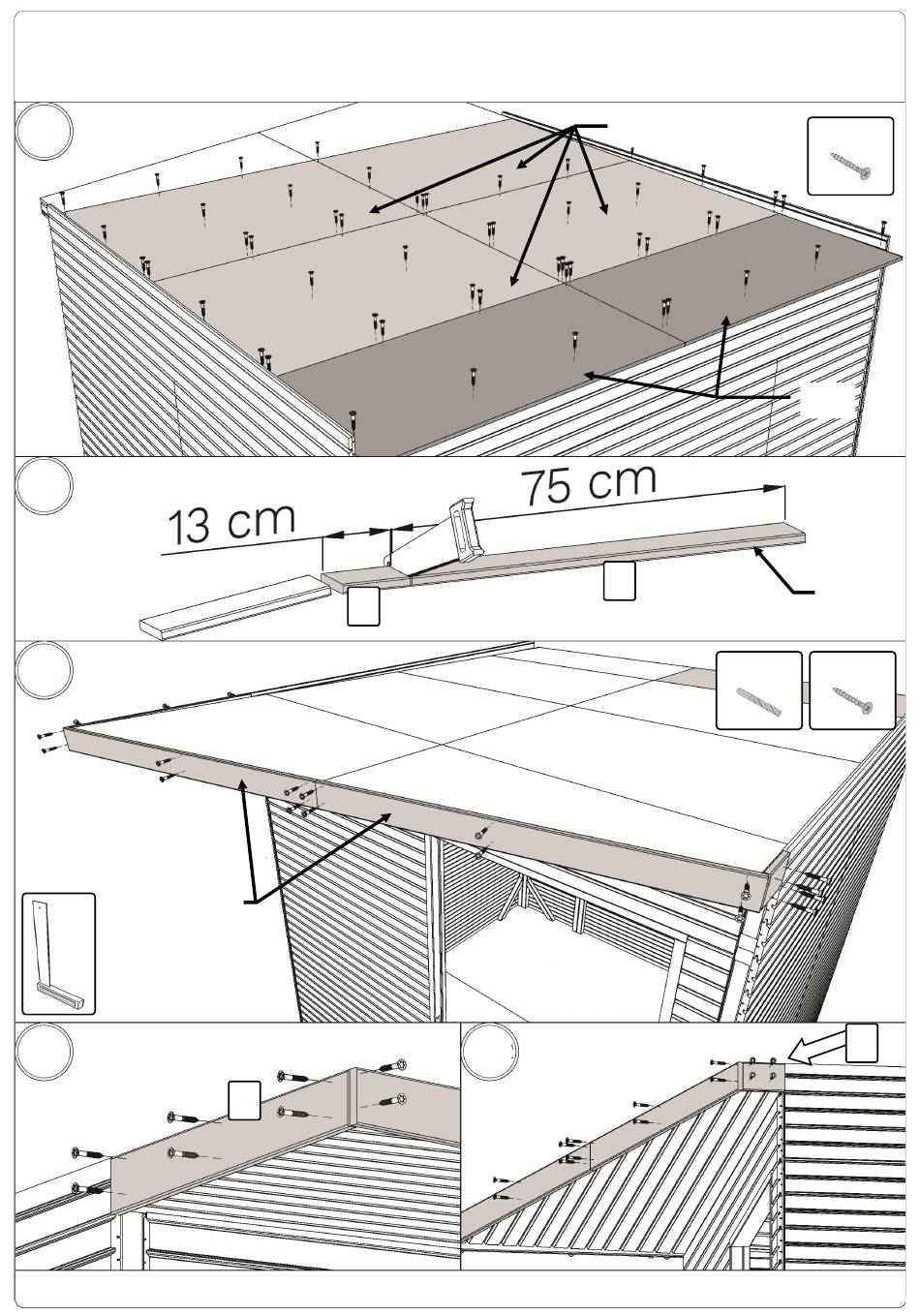 13 cm

75 cm