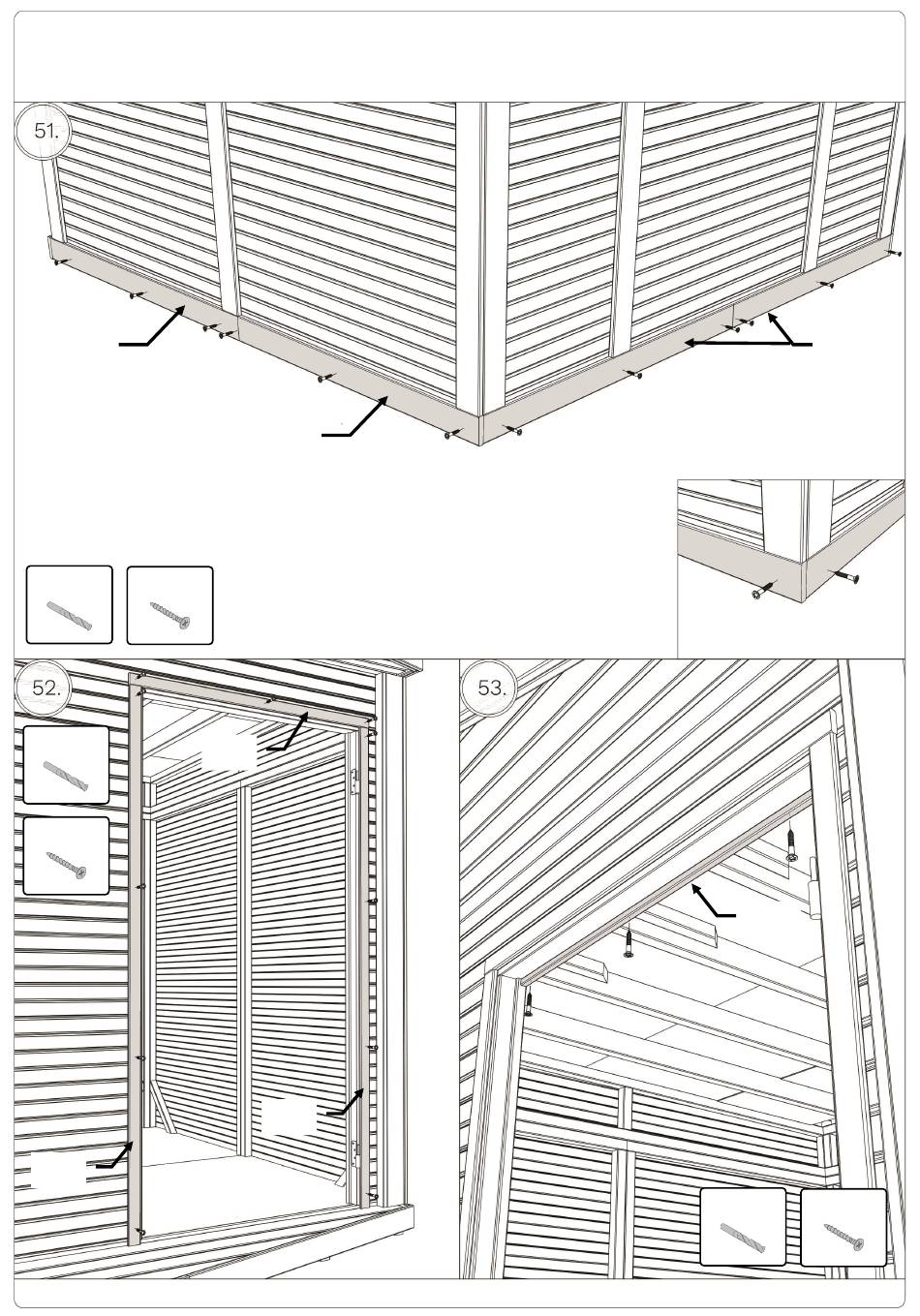 51.

52.

53.