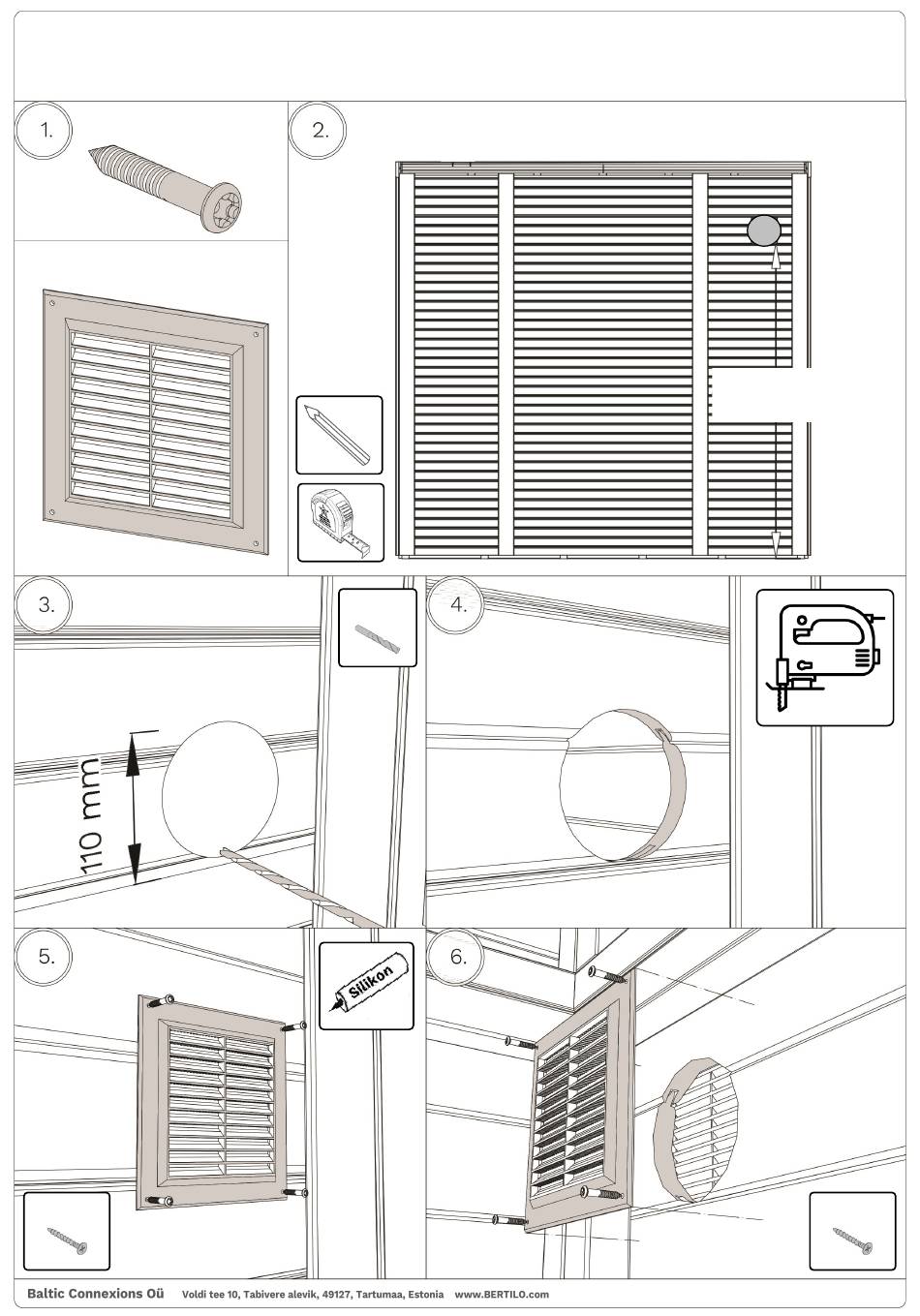 1.

2.

3.

110 mm

4.

5.

Silikon

6.

Baltic Connexions Oü Voldi tee 10, Tabivere alevik, 49127, Tartumaa, Estonia www.BERTILO.com