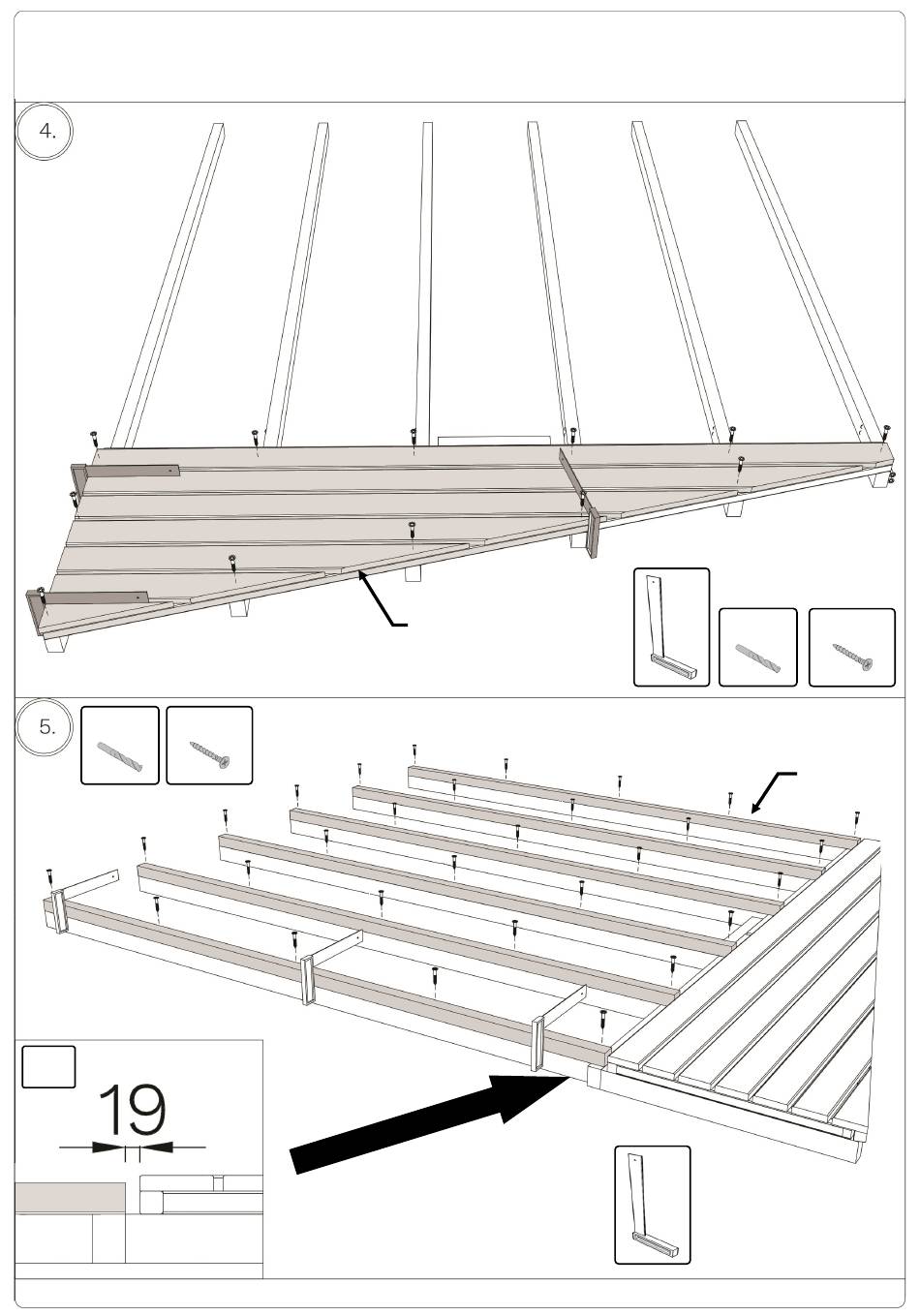 4.

5.

19