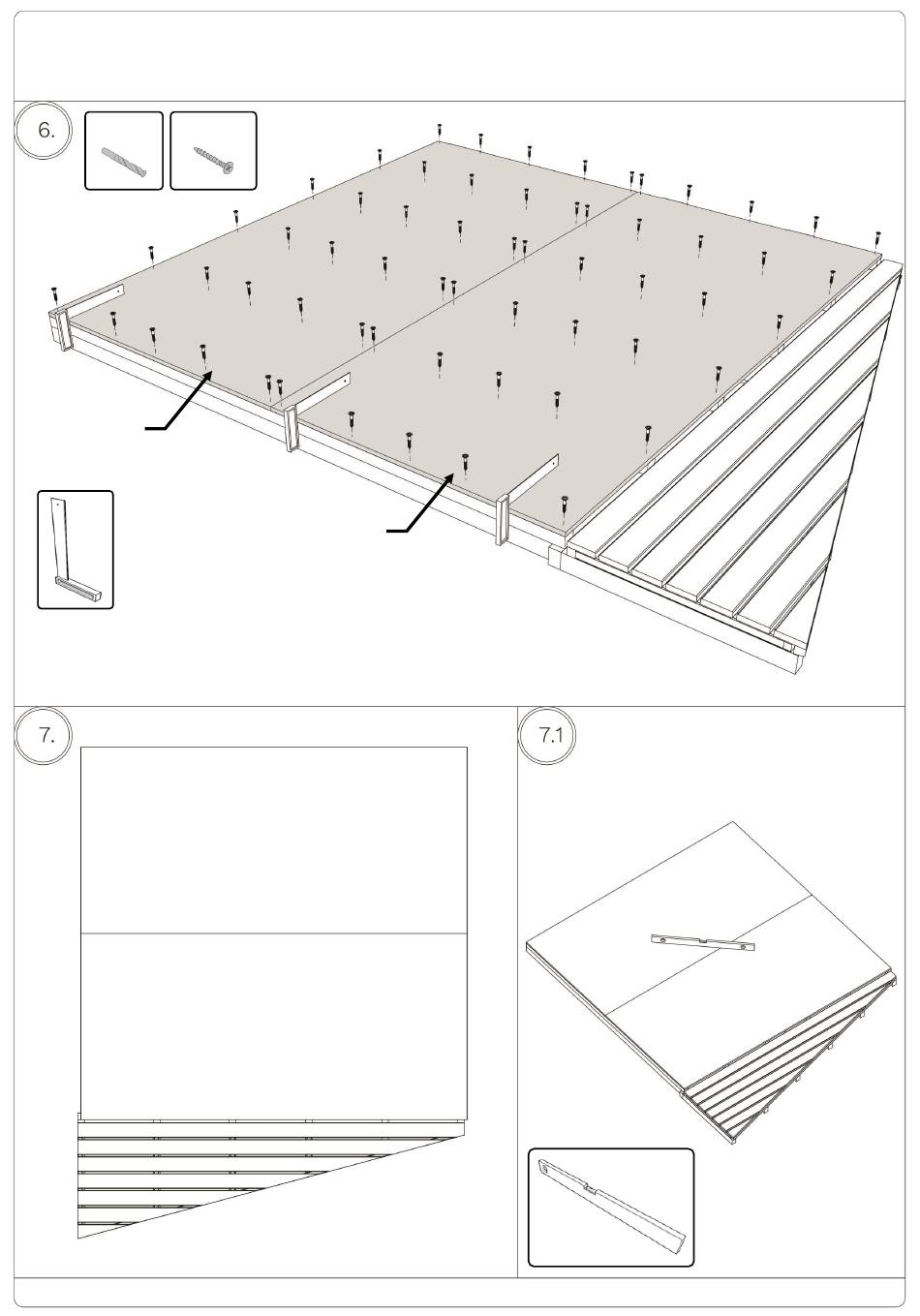 6.

7.

7.1