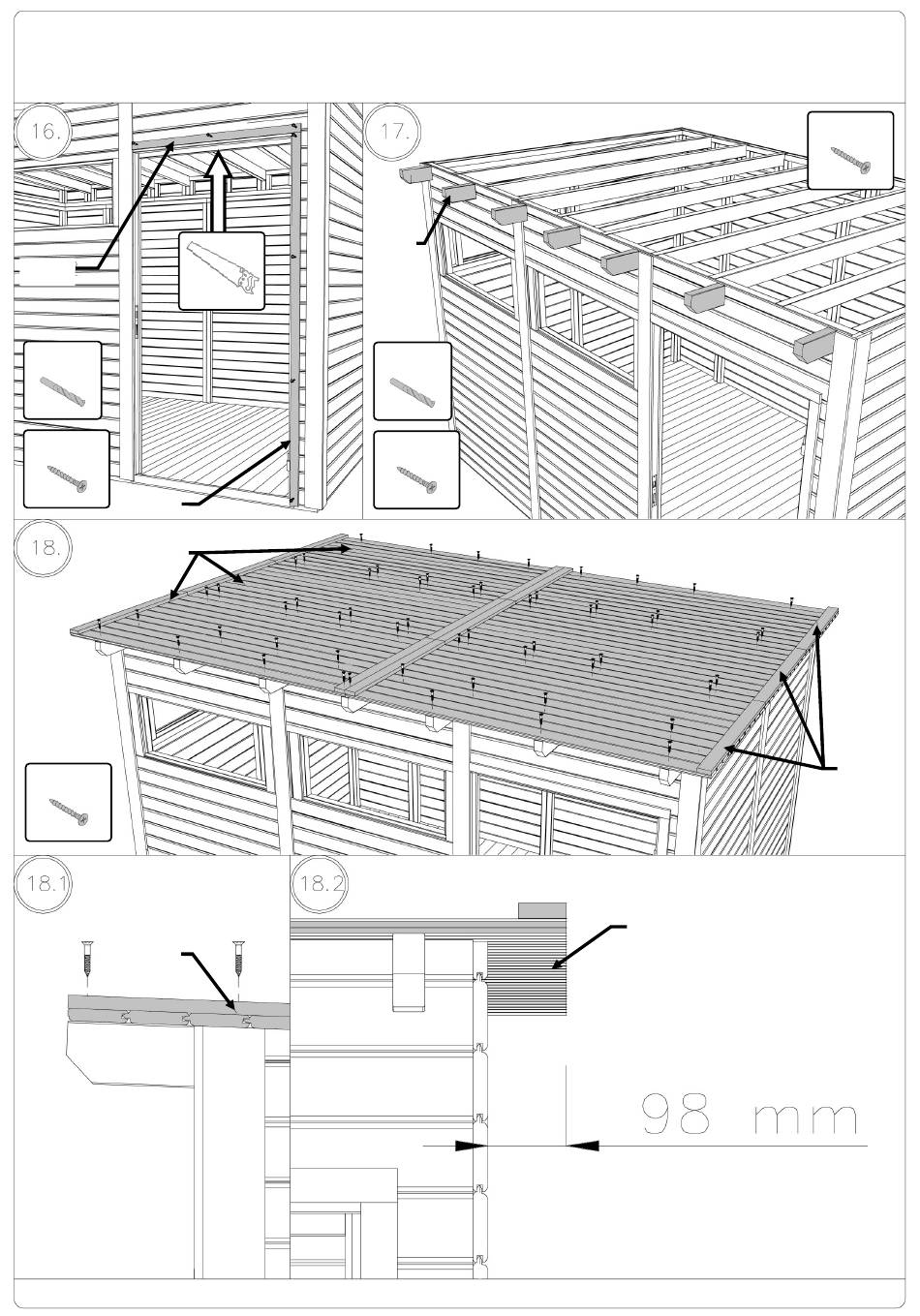 16.

17.

18.

18.1

18.2

98 mm