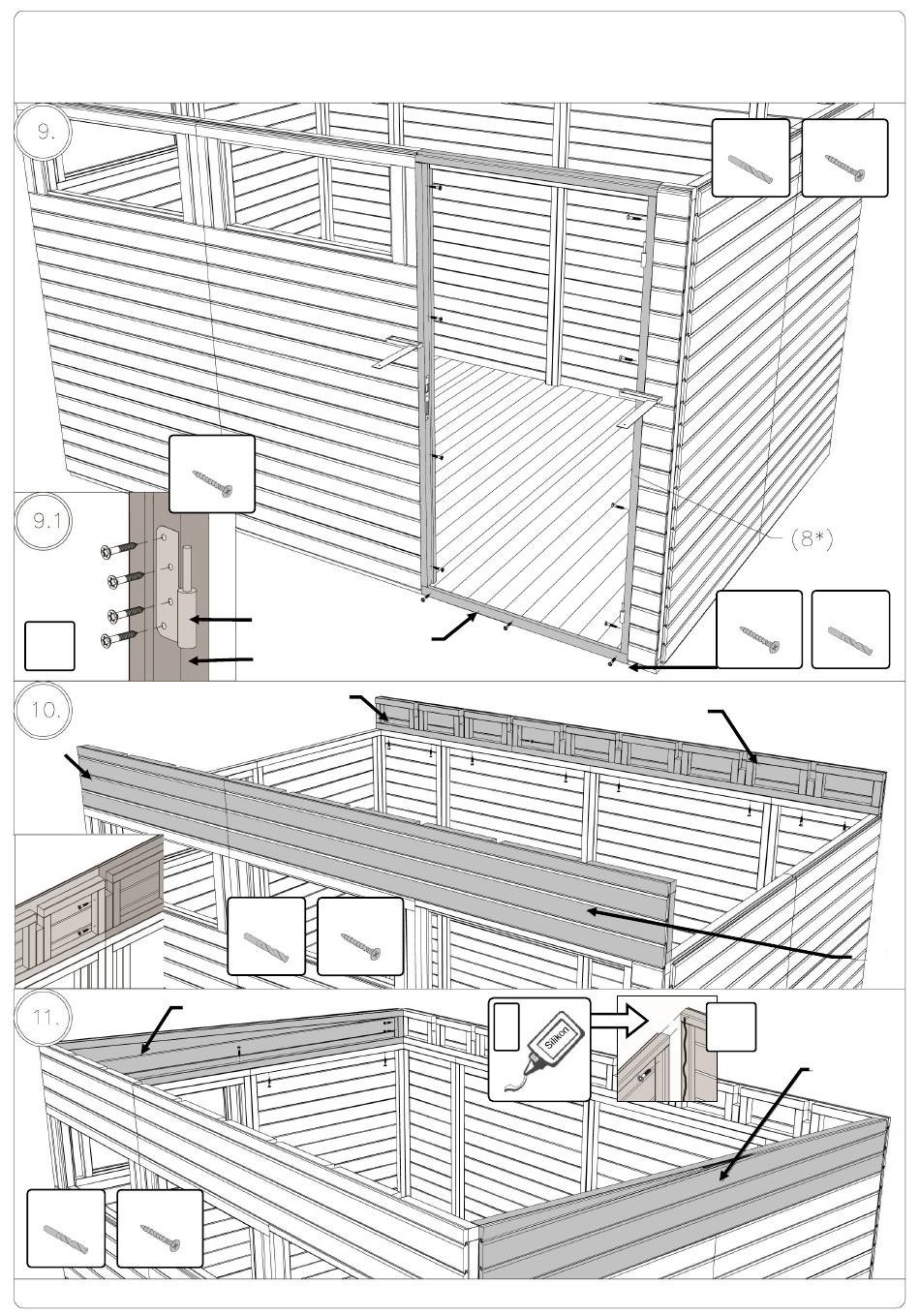 9.

9.1

(8*)

10.

11.

Silikon