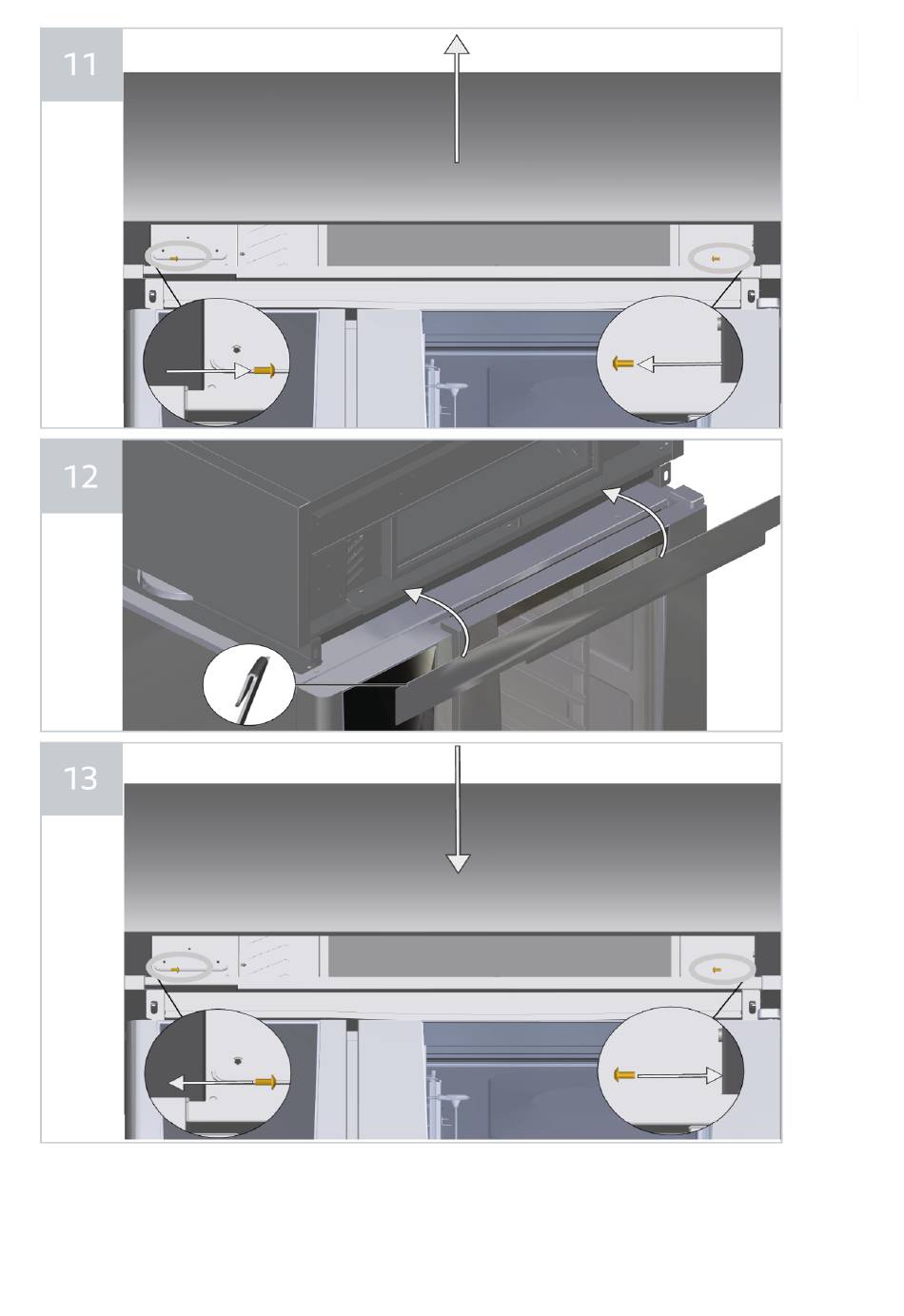 11

12

13