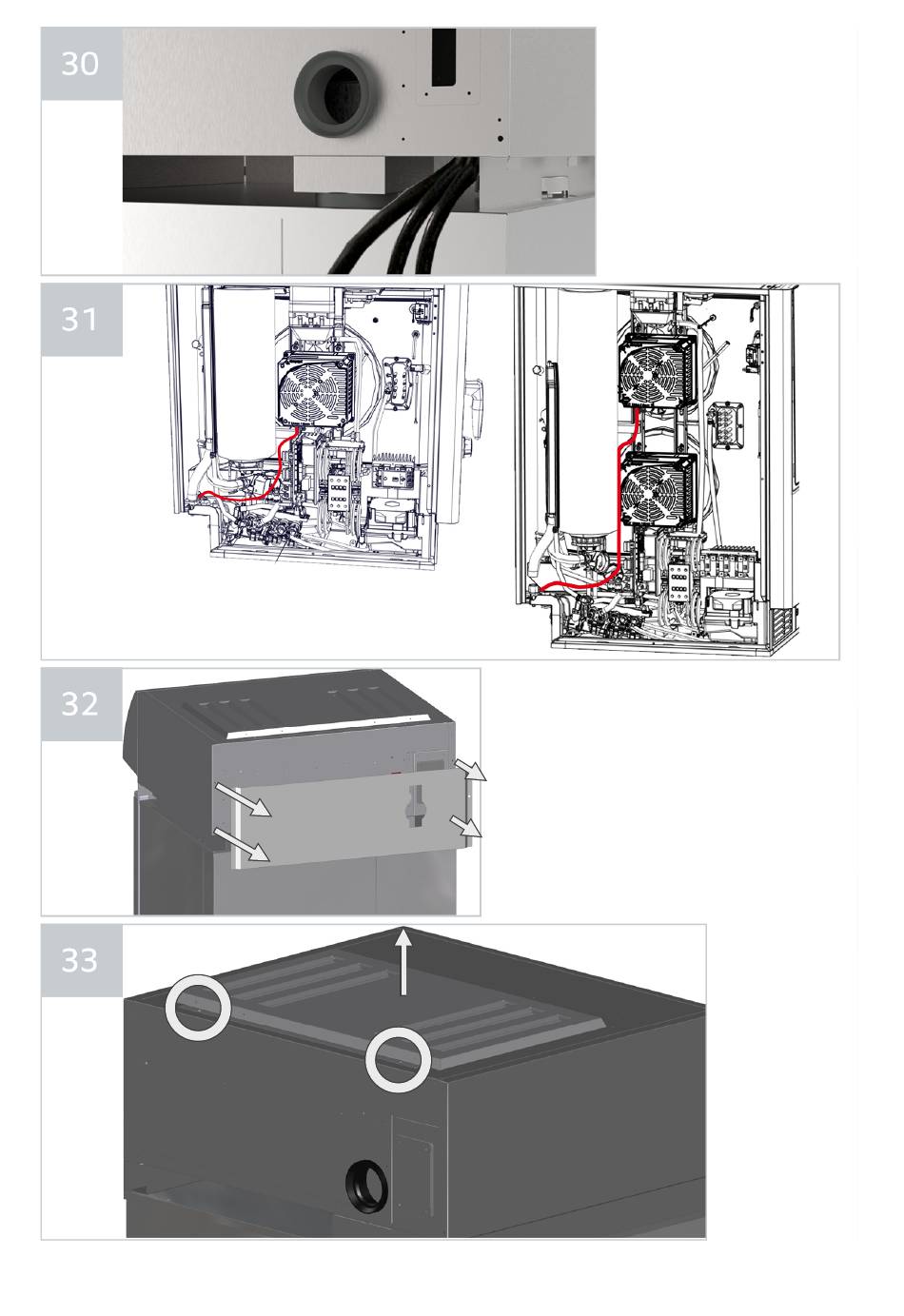 30

31

32

33