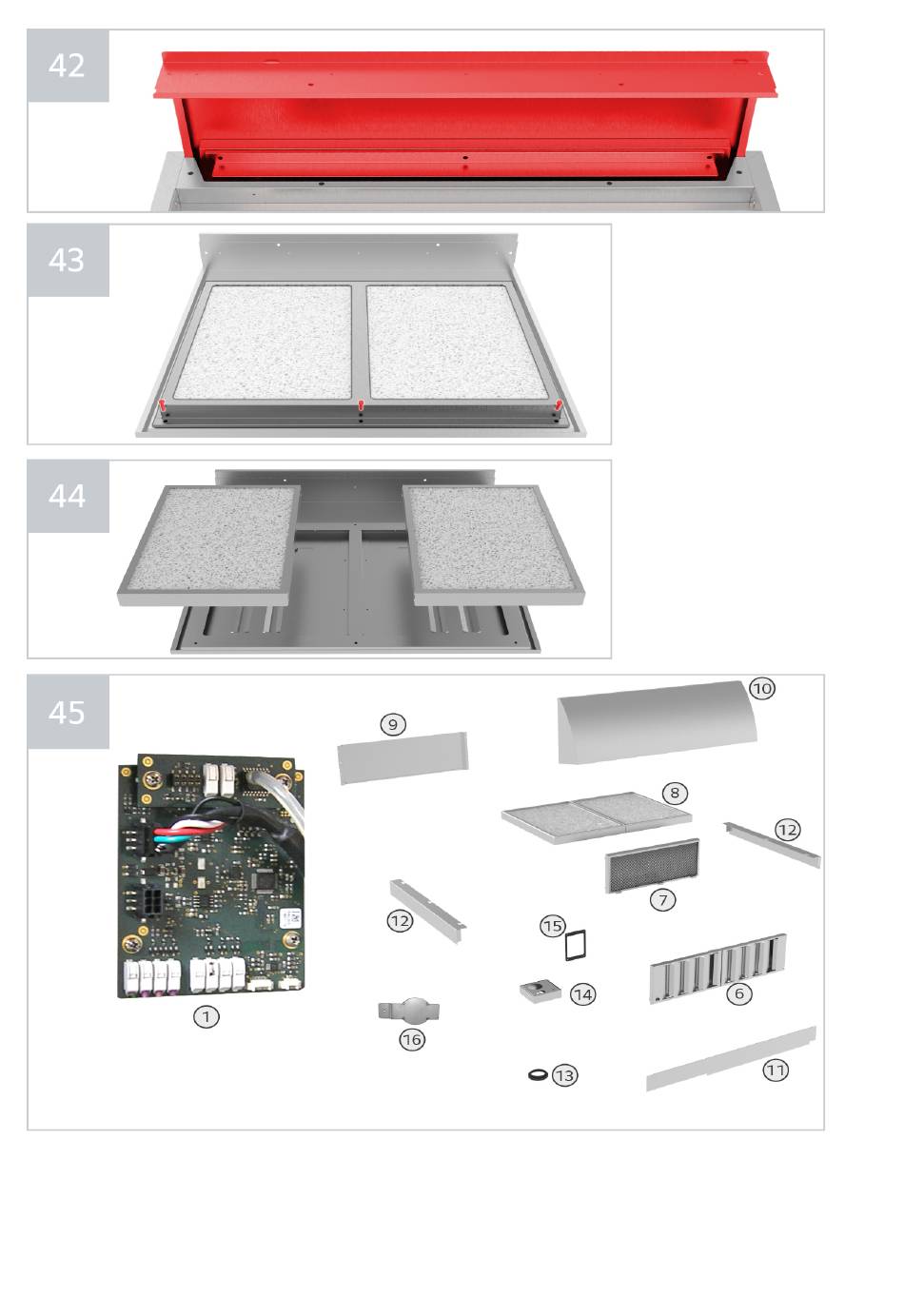 42

43

44

45

9

10

8

12

7

12

15

14

6

1

16

13

11