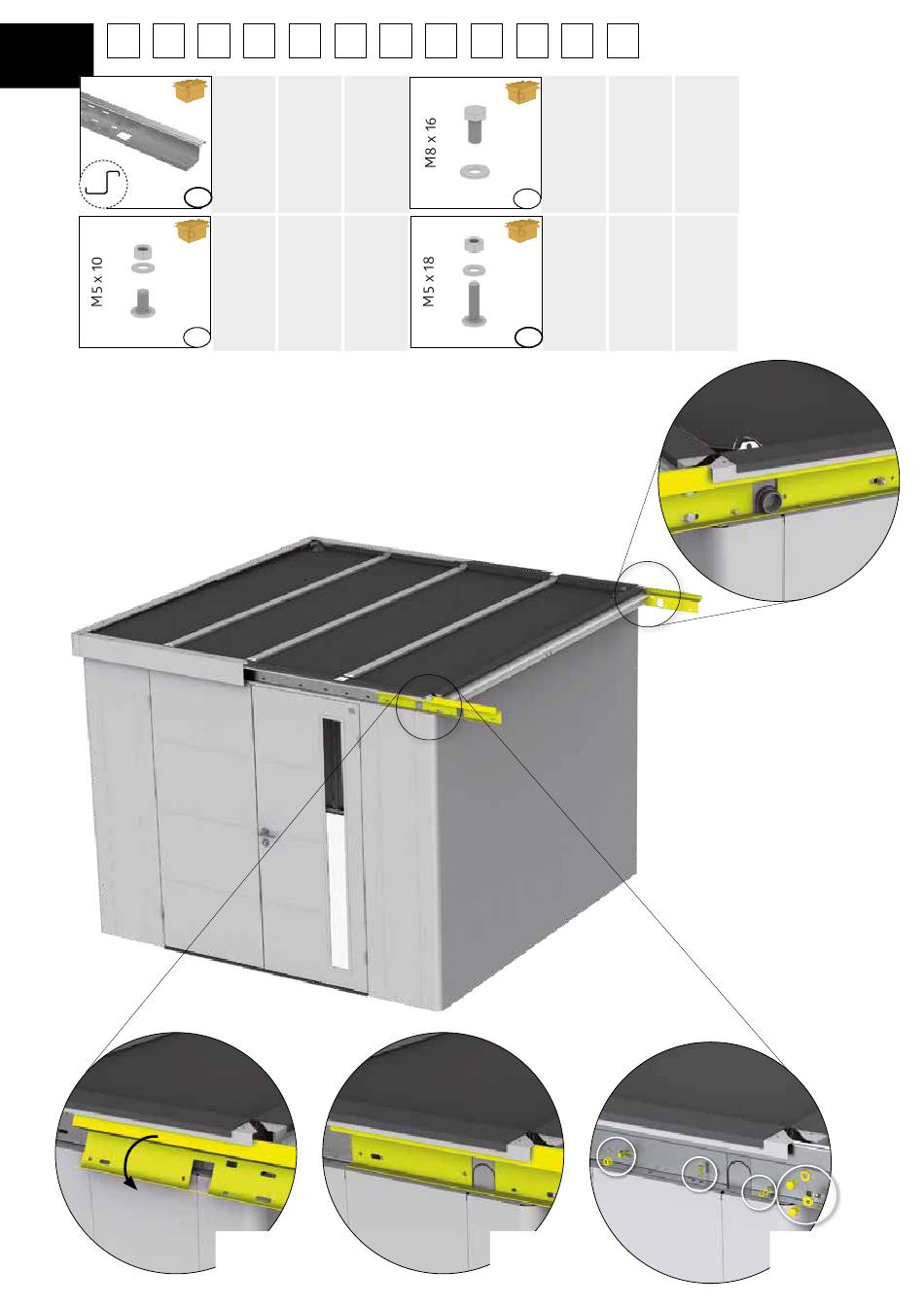 M8 x 16

M5 x 10

M5 x 18