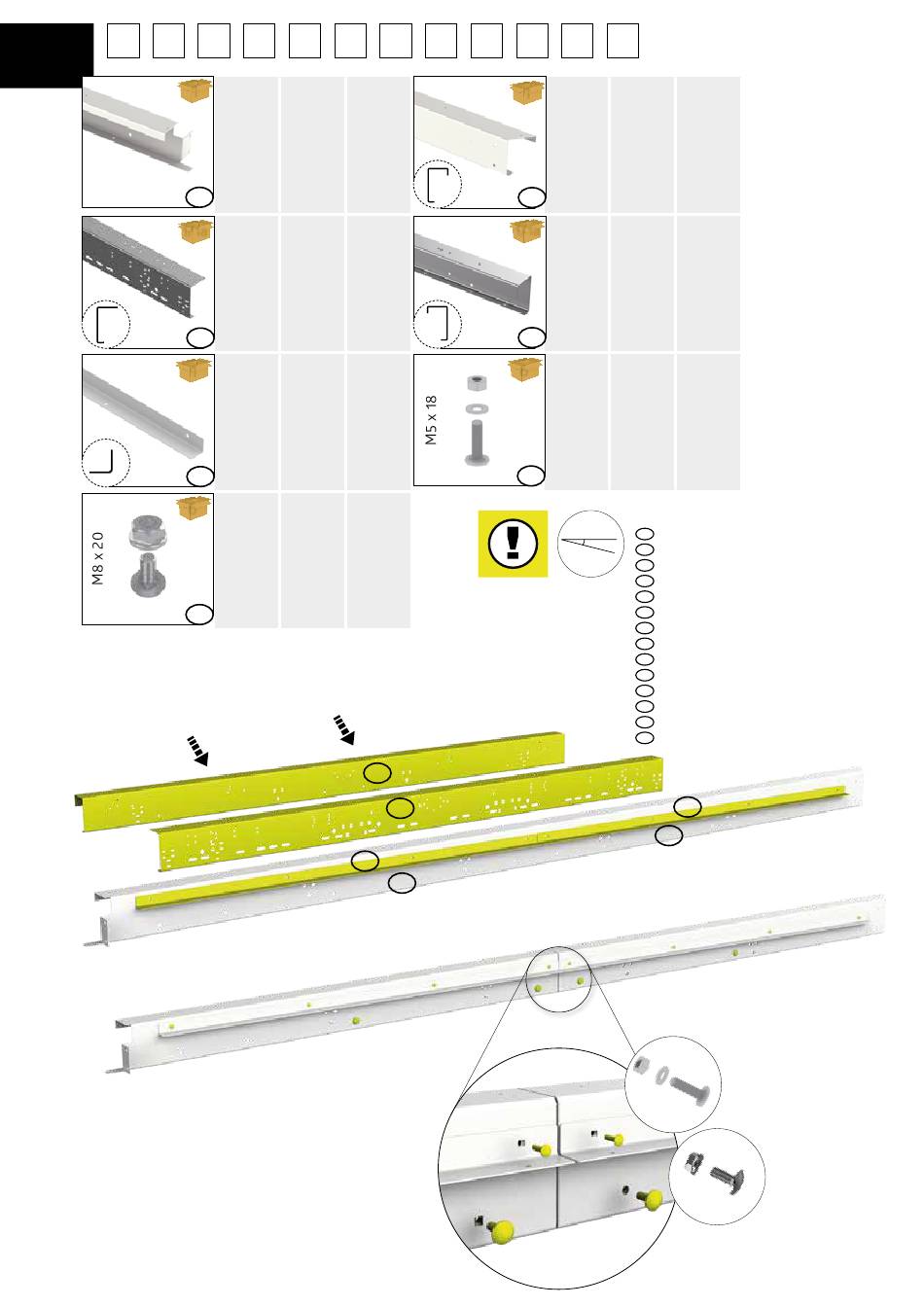 M5 x 18

M8 x 20