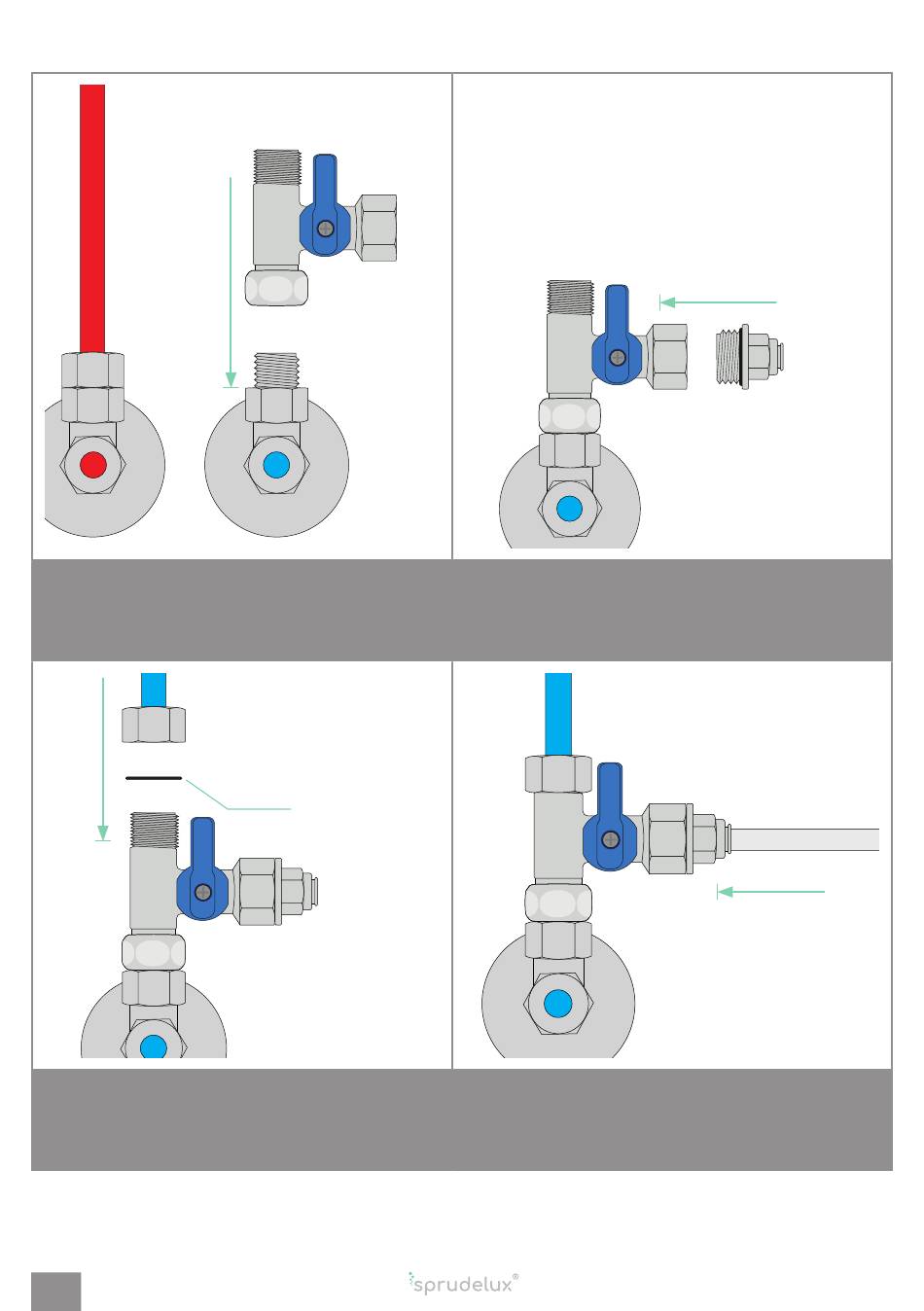 sprudelux®