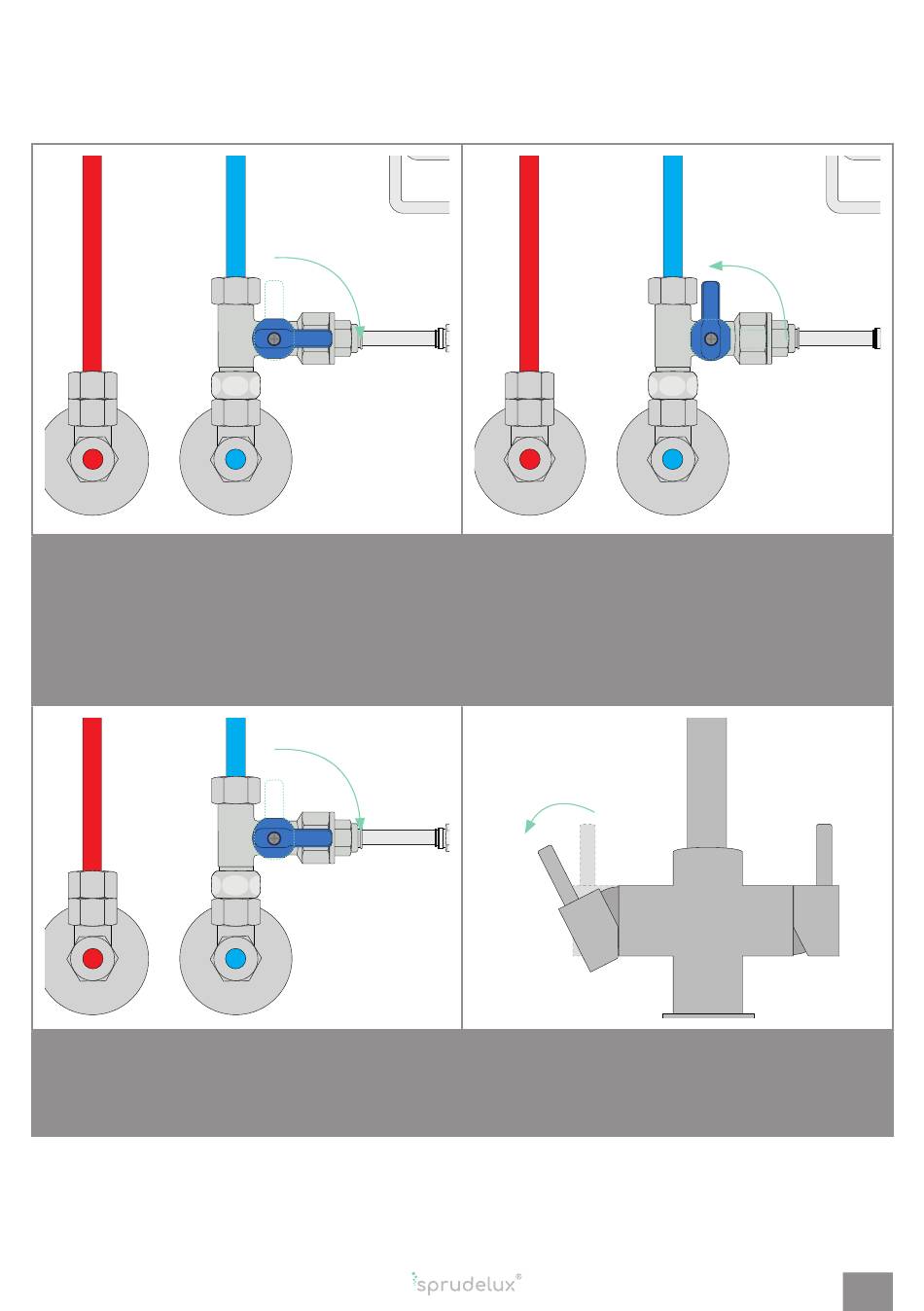 sprudelux®