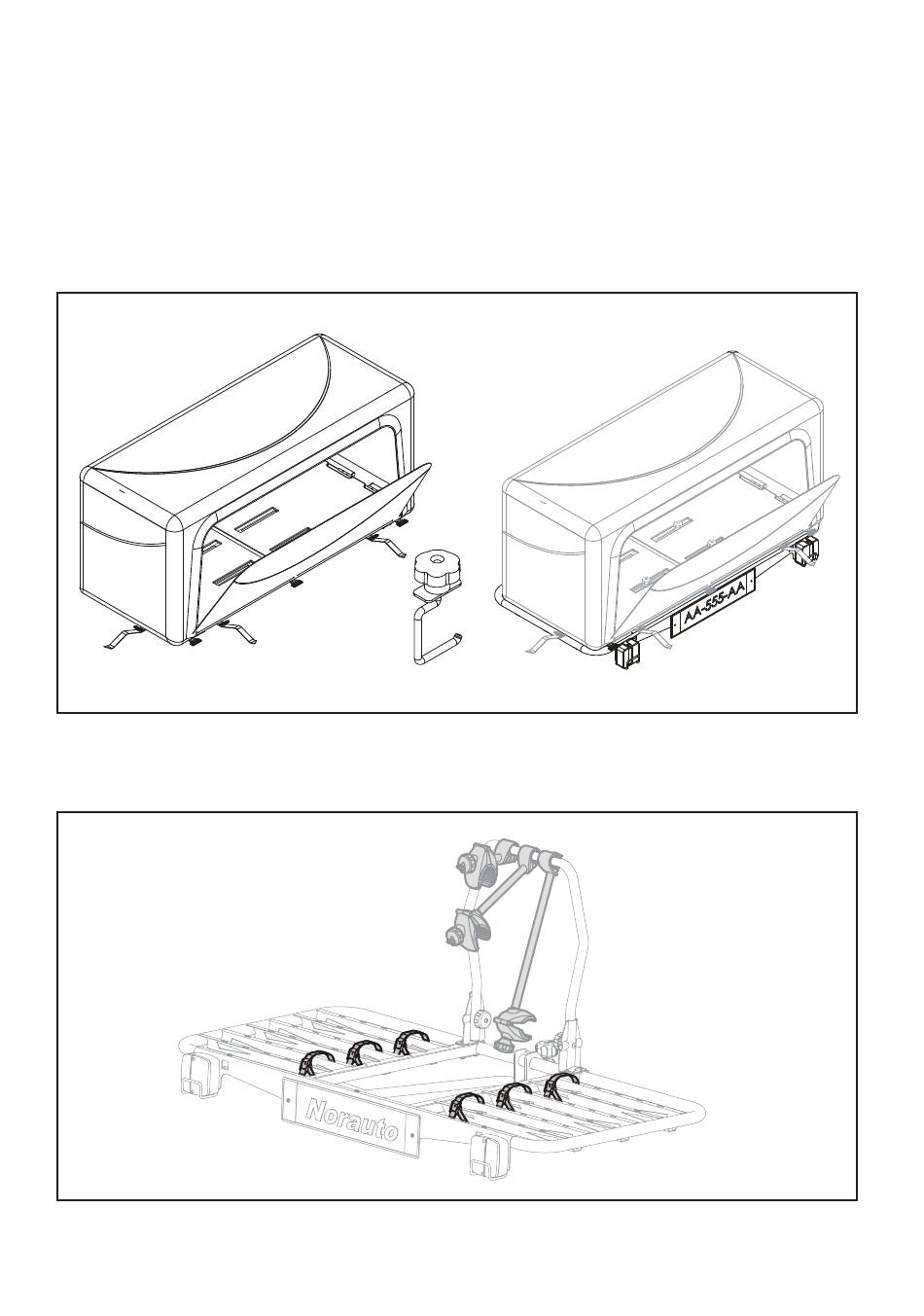 AA-555-AA

Norauto