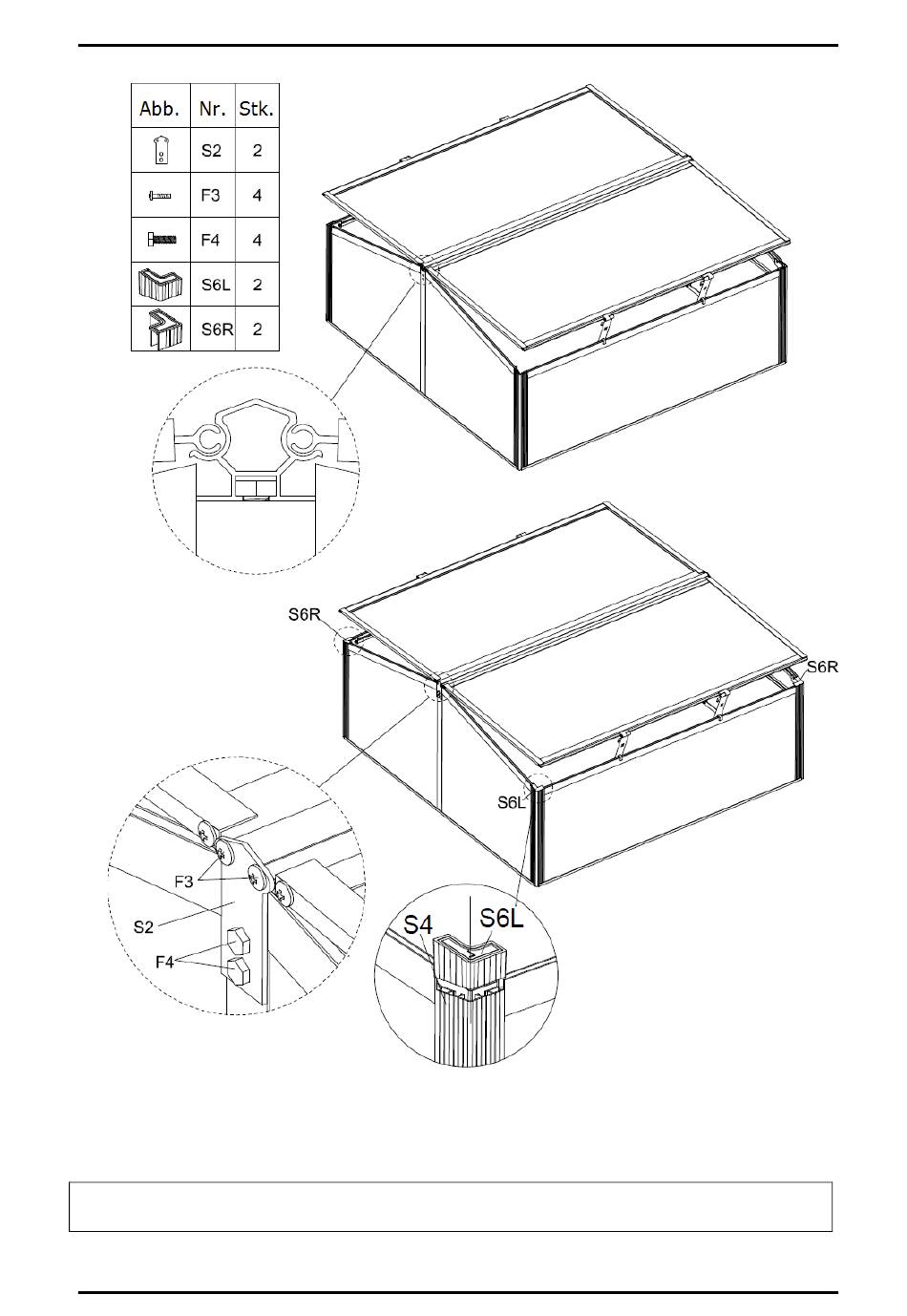 | Abb. | Nr. | Stk. |
|---|---|---|
| | S2 | 2 |
| | F3 | 4 |
| | F4 | 4 |
| | S6L | 2 |
| | S6R | 2 |

S6R

S6R

S6L

F3

S2

F4

S4

S6L