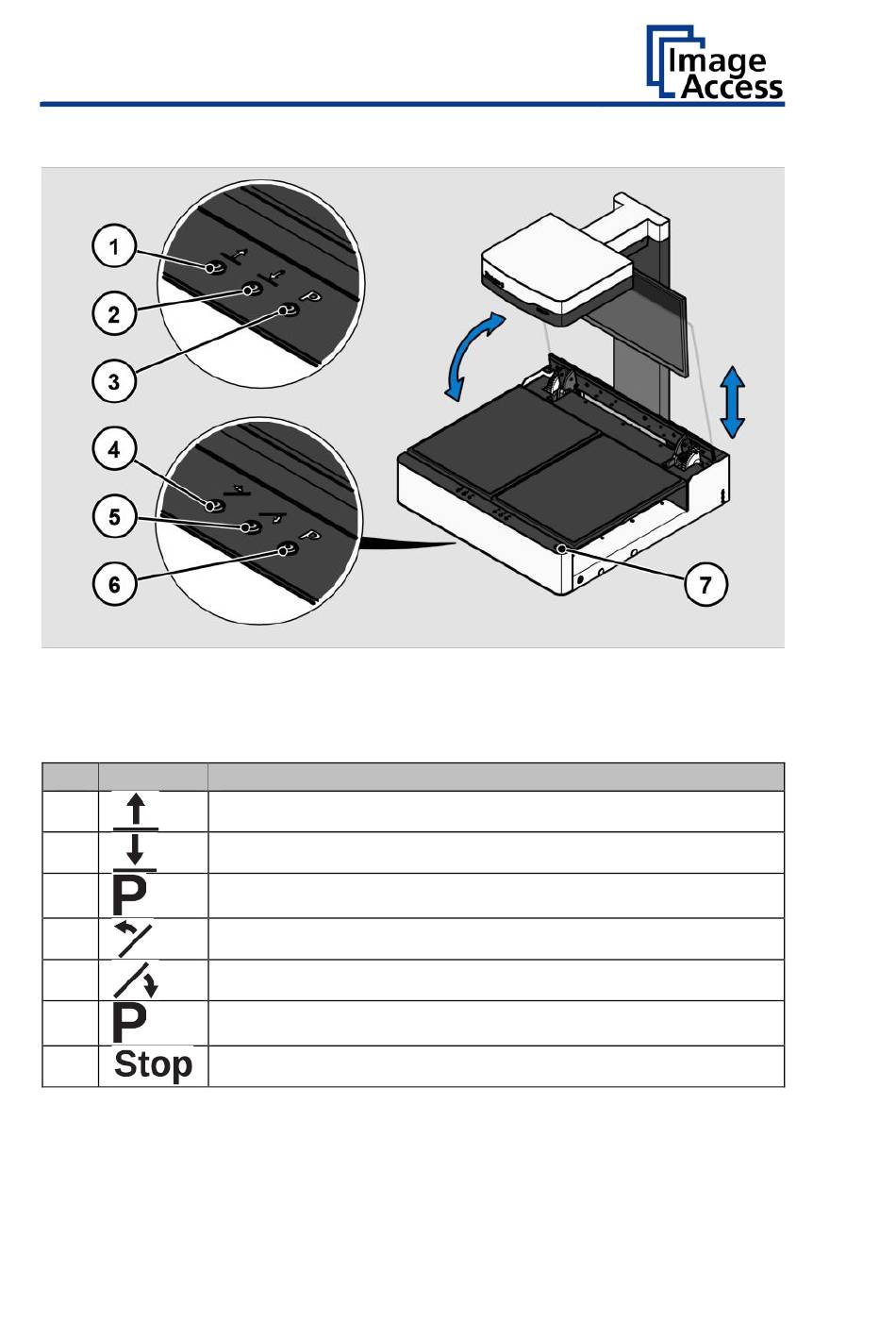 Image Access

1
2
3
4
5
6
7

| | | |
|---|---|---|
| | | |
| | | |
| | P | |
| | | |
| | | |
| | P | |
| | Stop | |