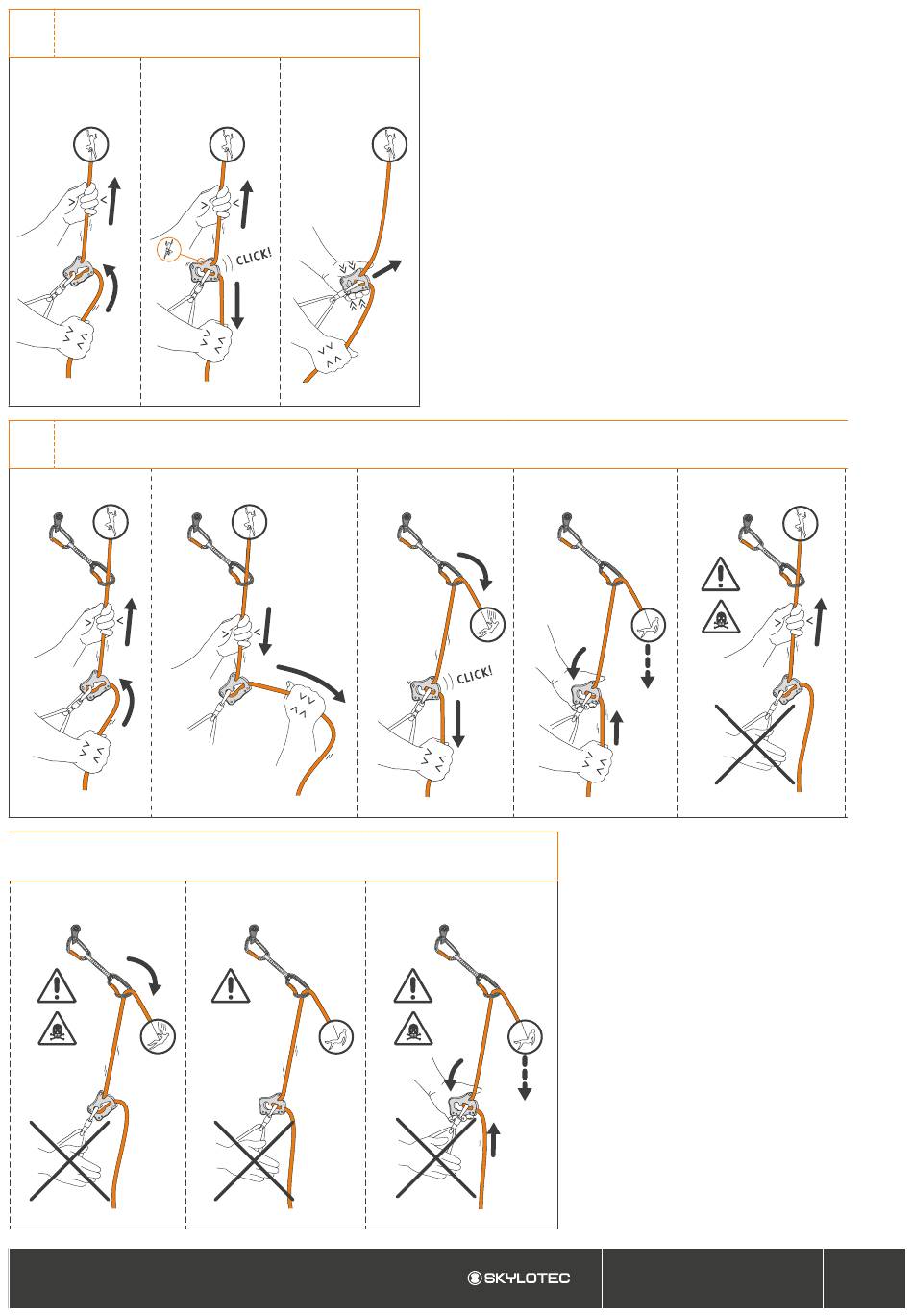 CLICK!

CLICK!

SKYLOTEC