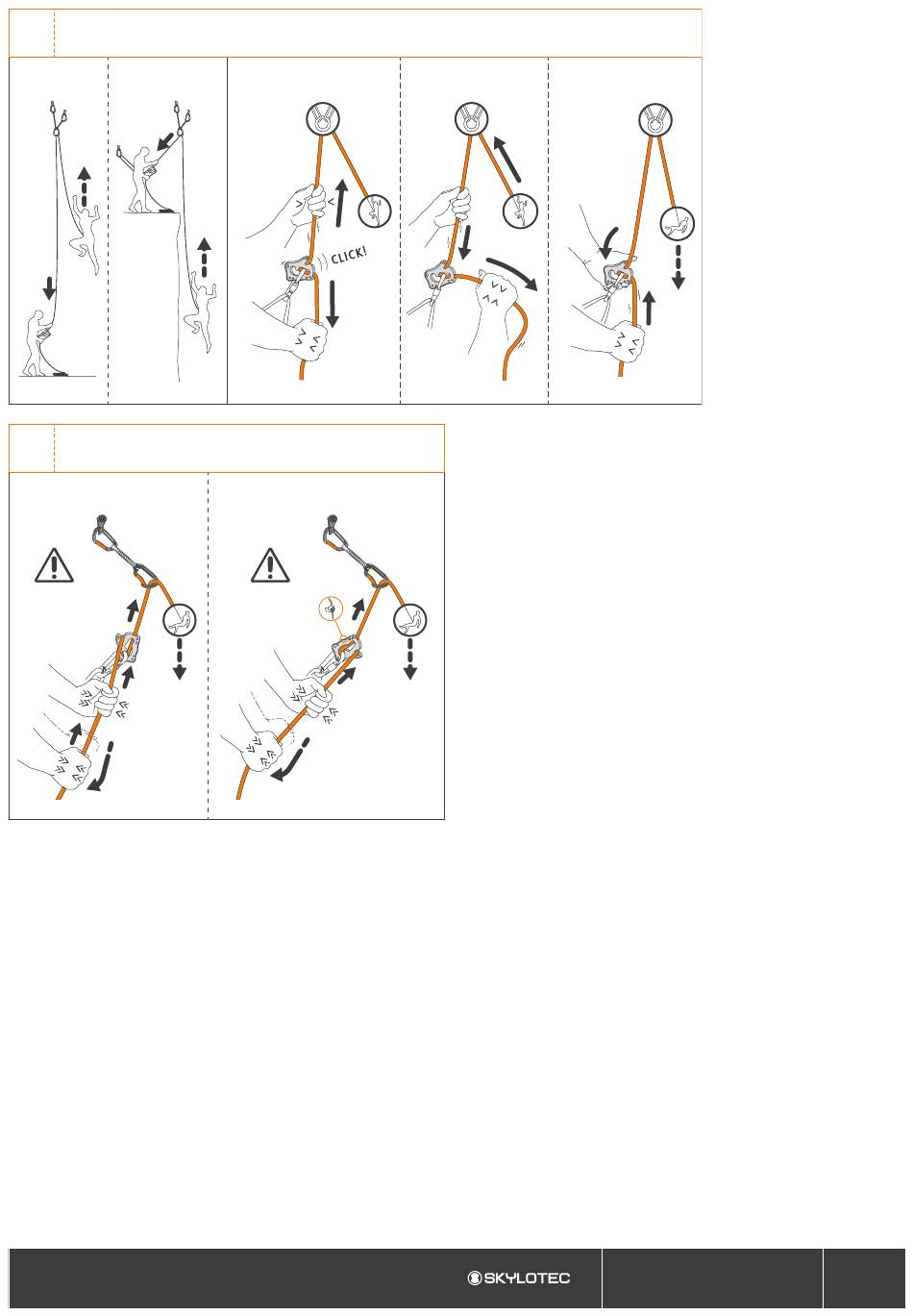 CLICK!

SKYLOTEC