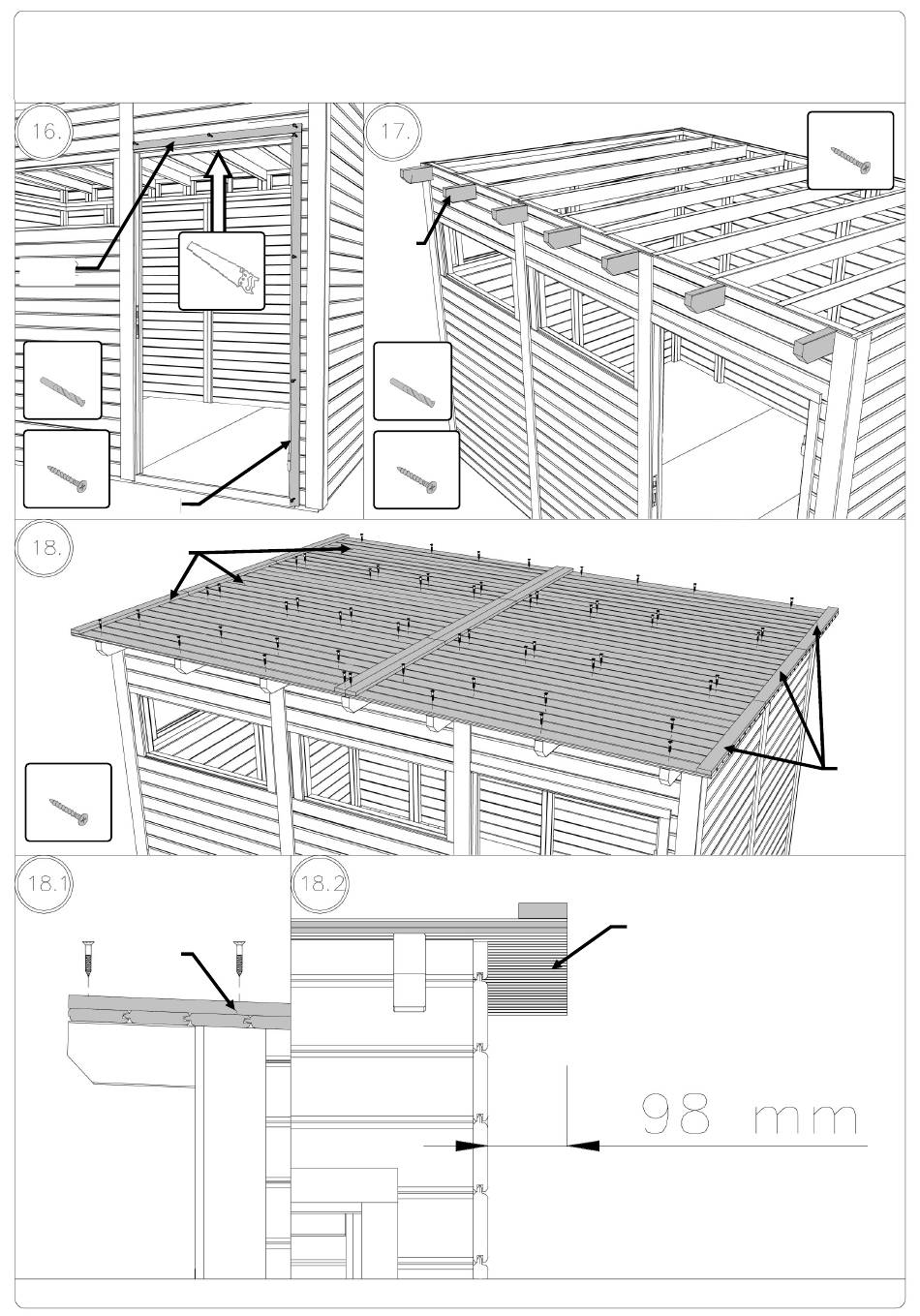 16.

17.

18.

18.1

18.2

98 mm