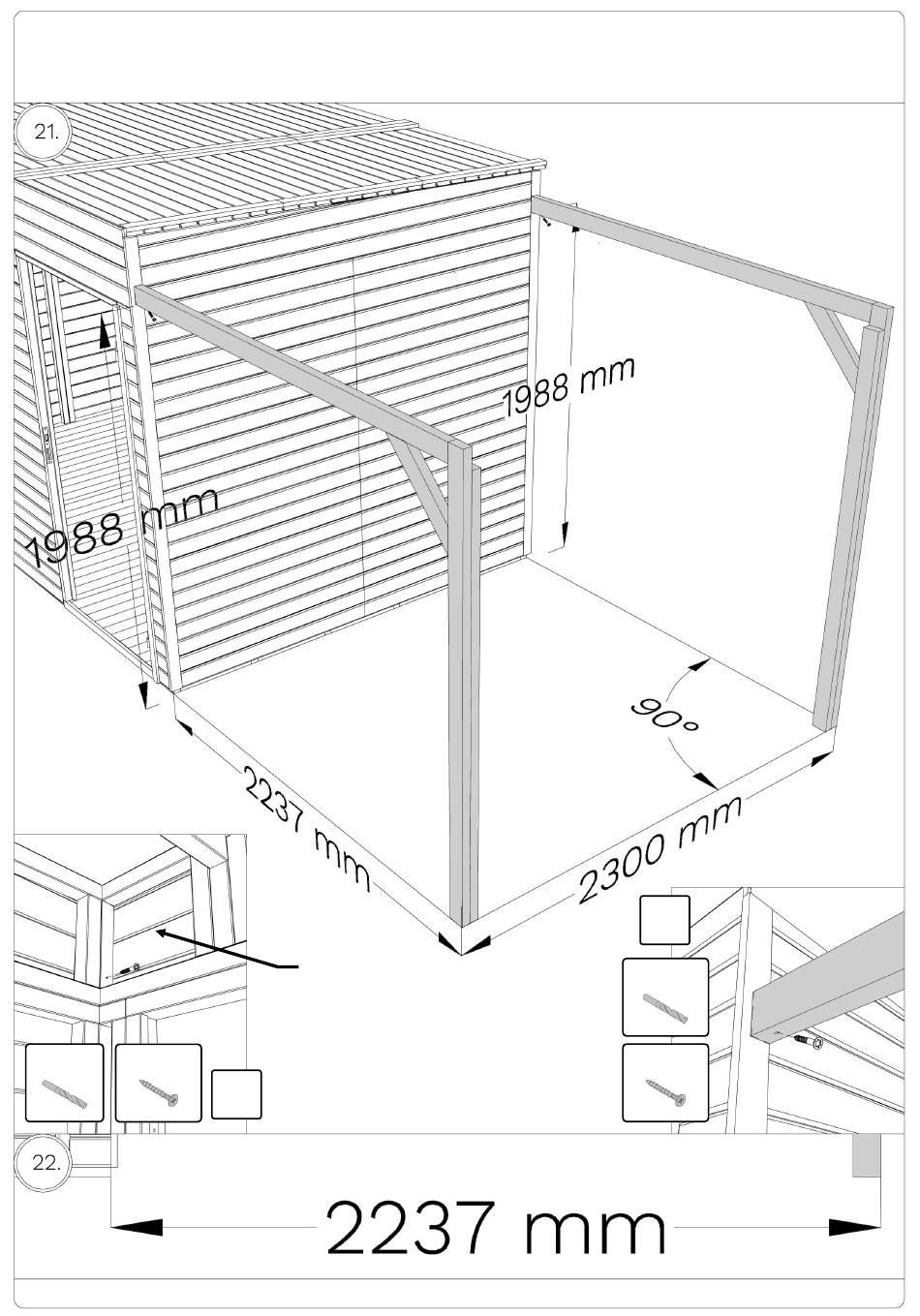 21.

1988 mm

1988 mm

90°

2237 mm

2300 mm

22.

2237 mm