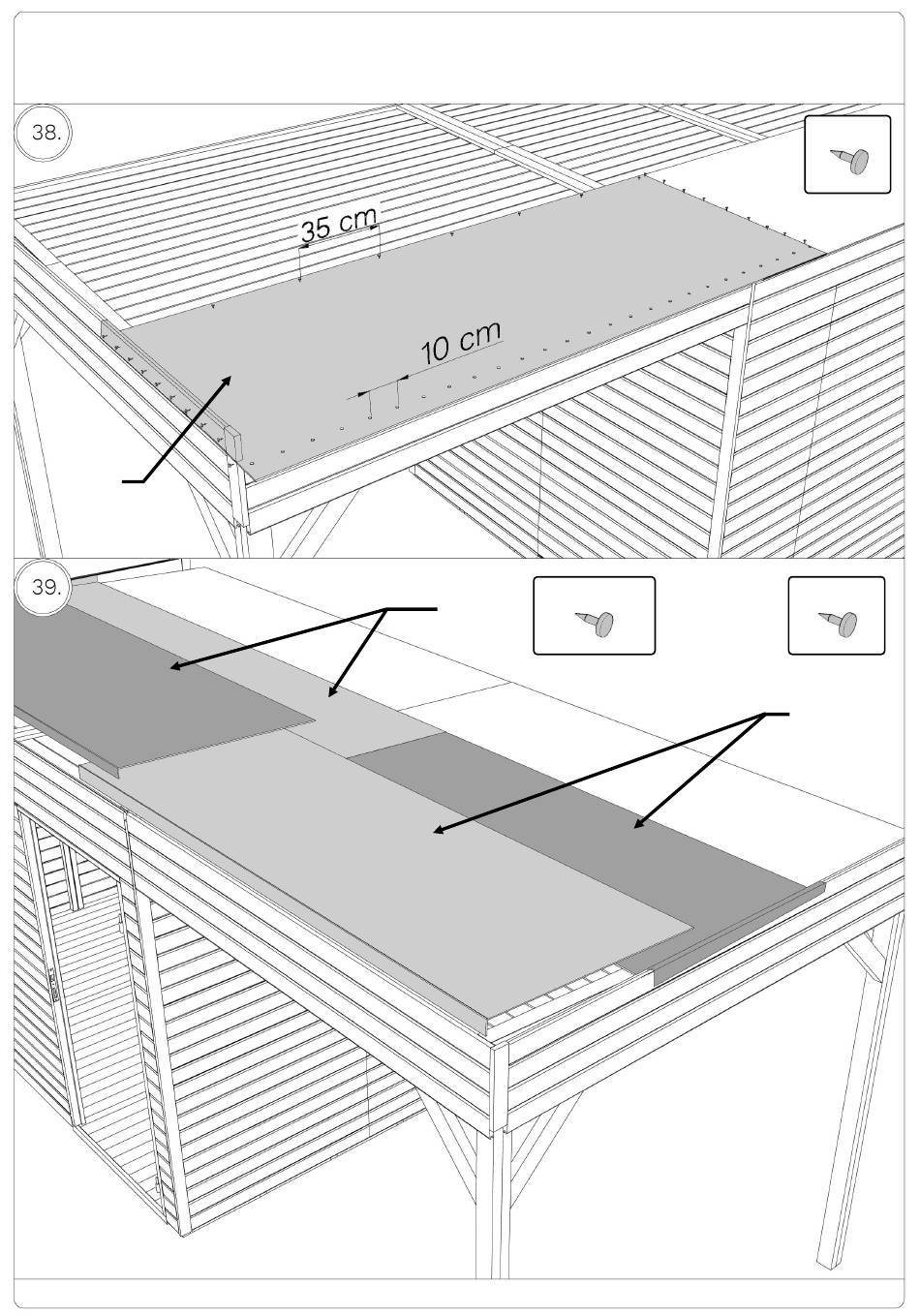 38.

35 cm

10 cm

39.