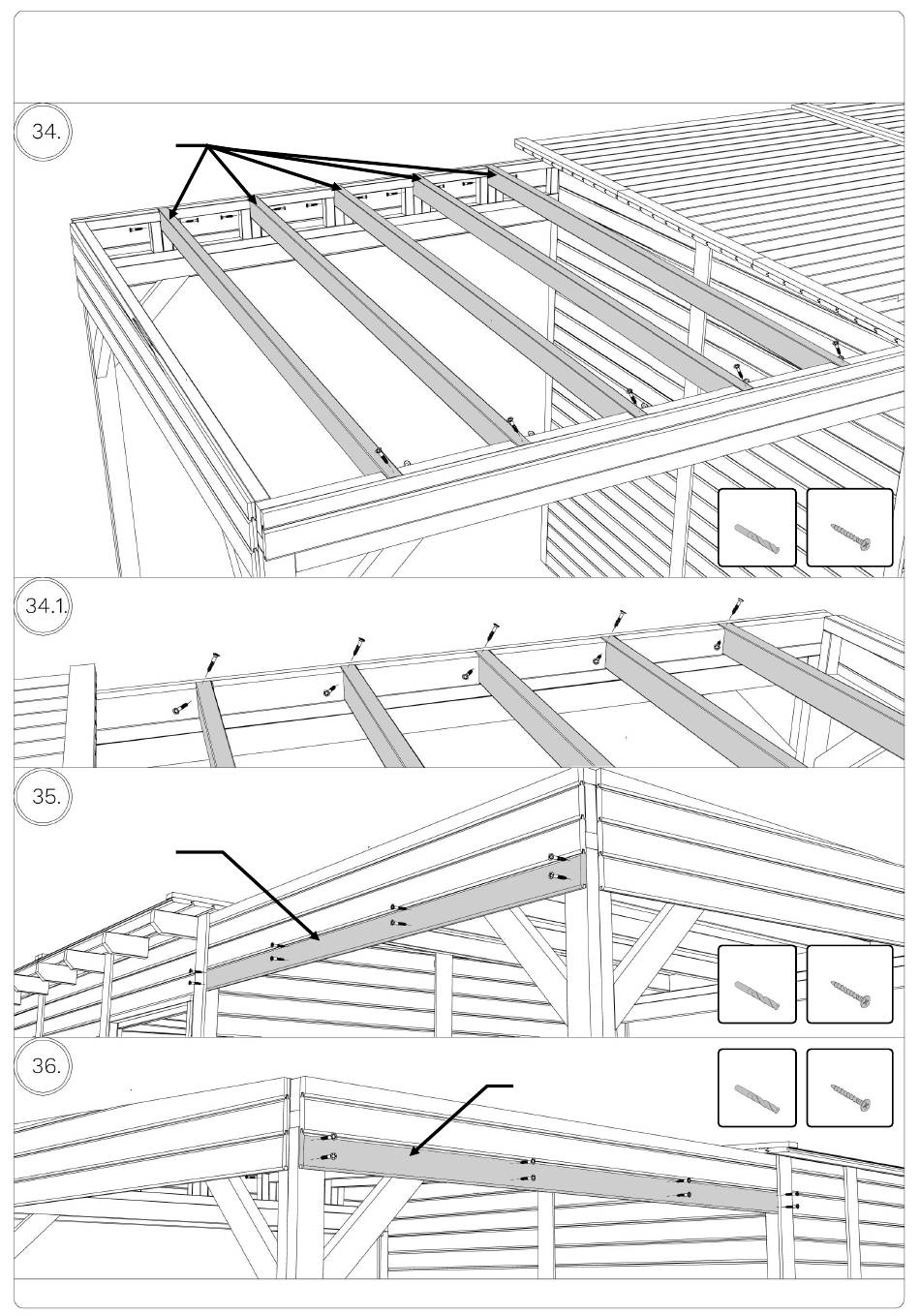 34.

34.1.

35.

36.