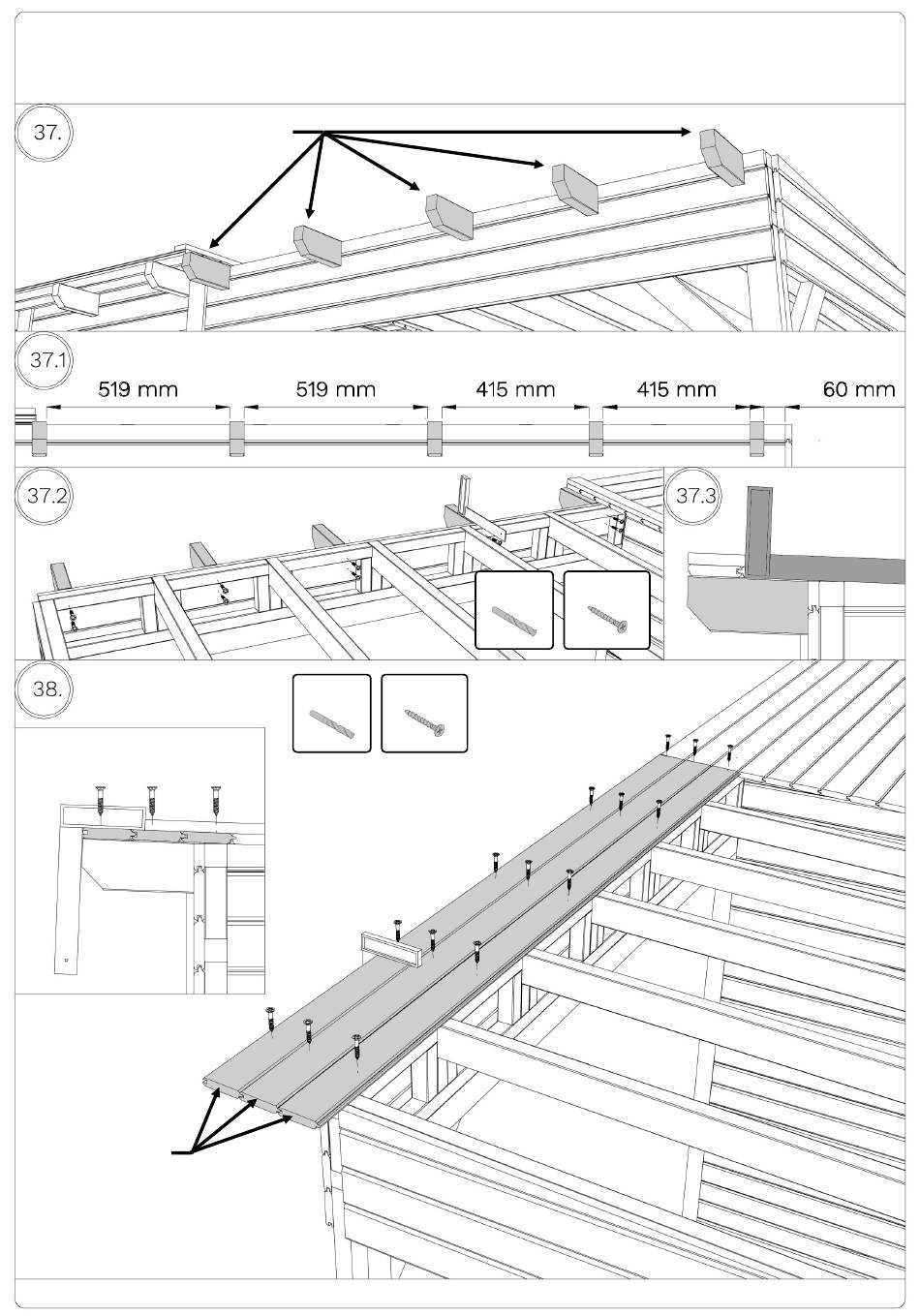 37.

37.1

519 mm

519 mm

415 mm

415 mm

60 mm

37.2

37.3

38.