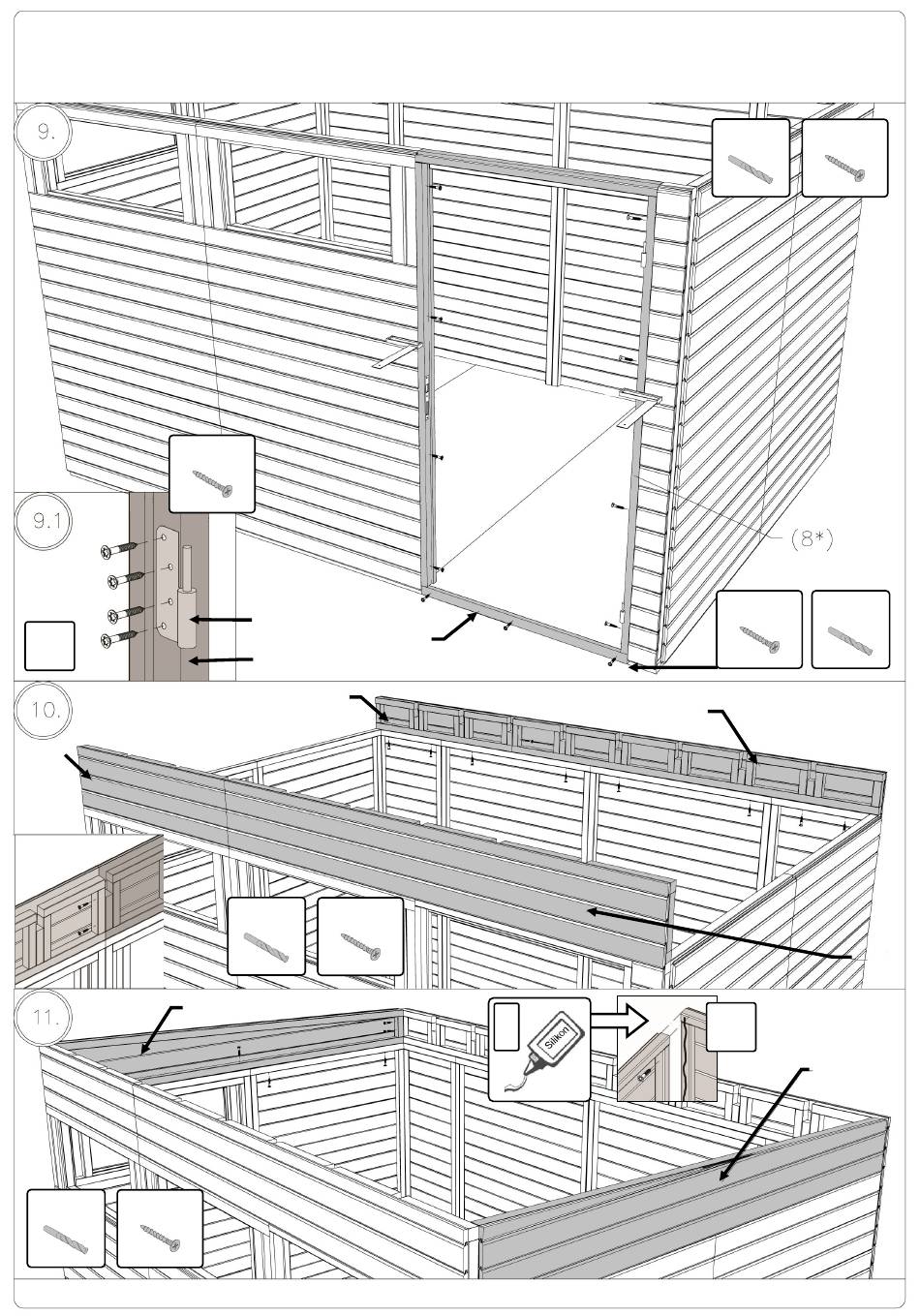 9.

9.1

(8*)

10.

11.

Silikon