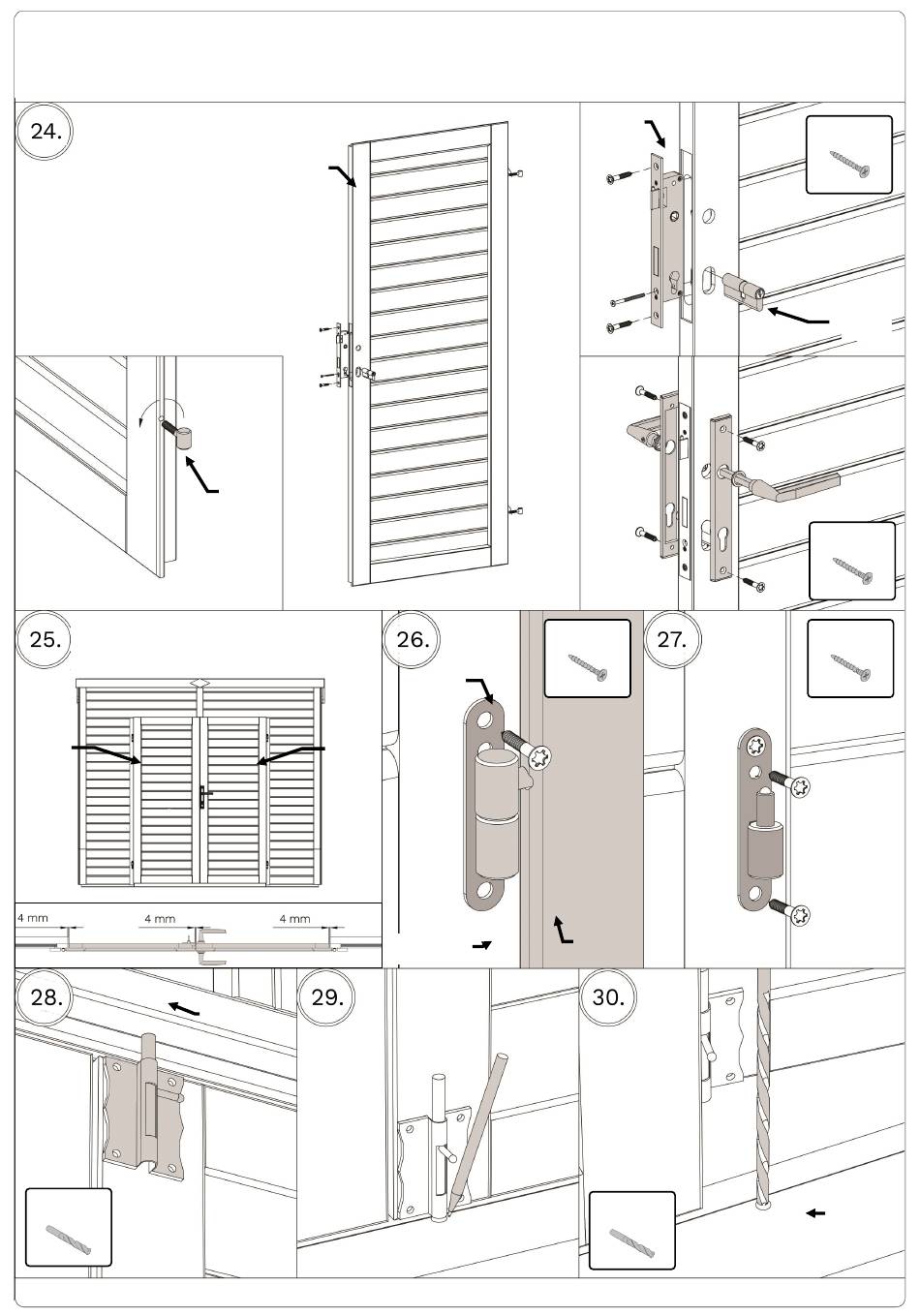 24.

25.

4 mm

4 mm

4 mm

26.

27.

28.

29.

30.