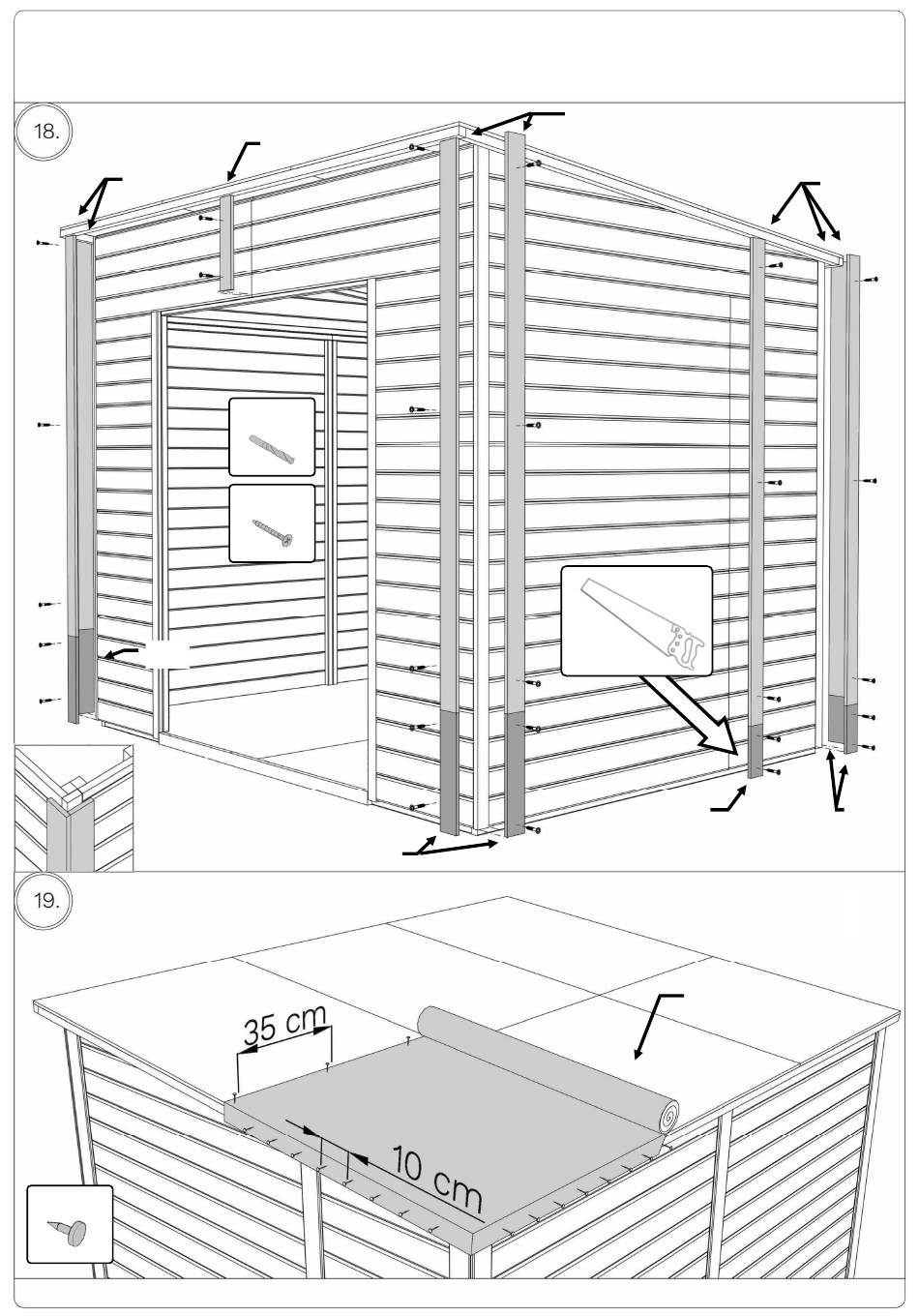 18.

19.

35 cm

10 cm