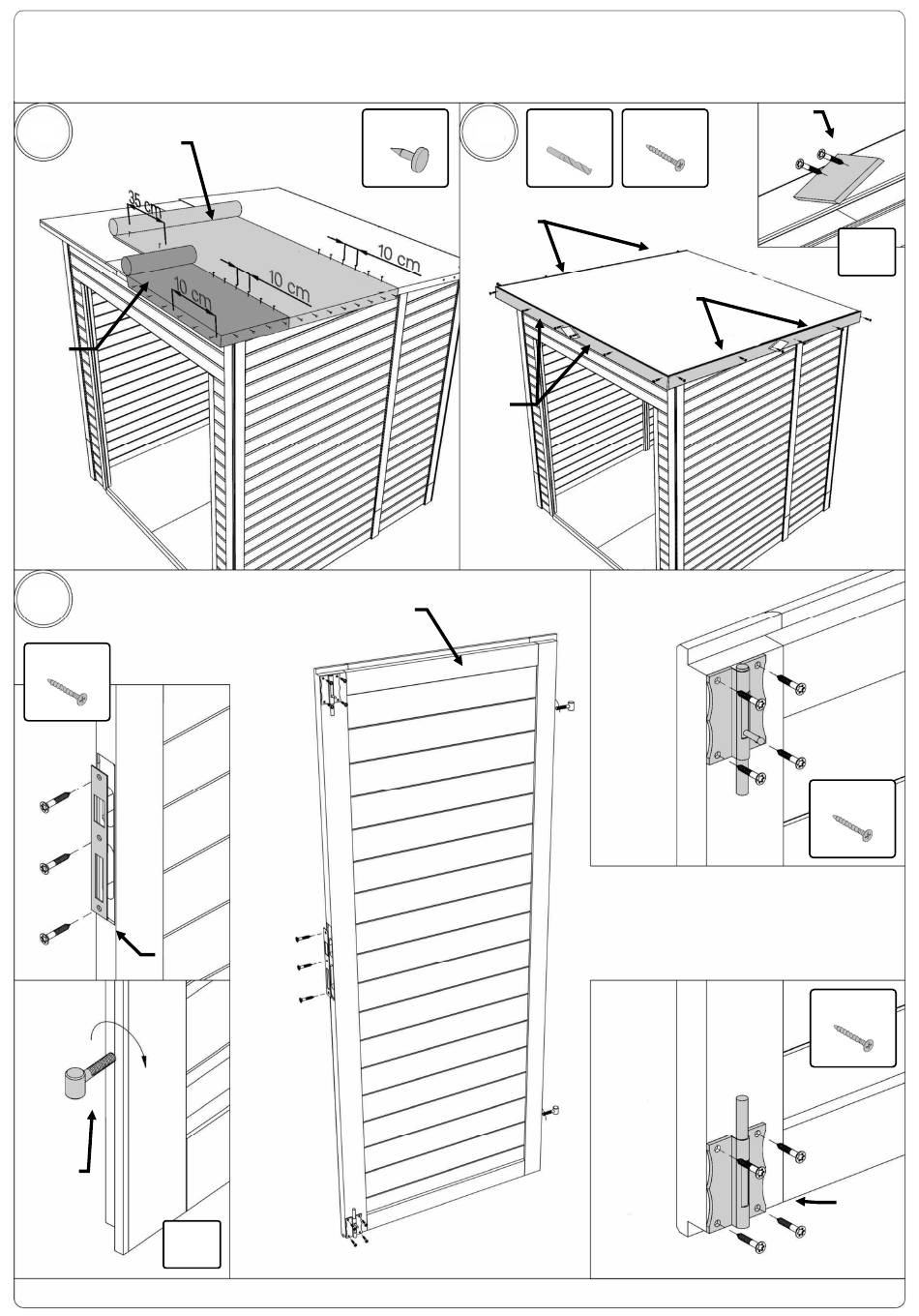 35 cm
10 cm
10 cm
10 cm