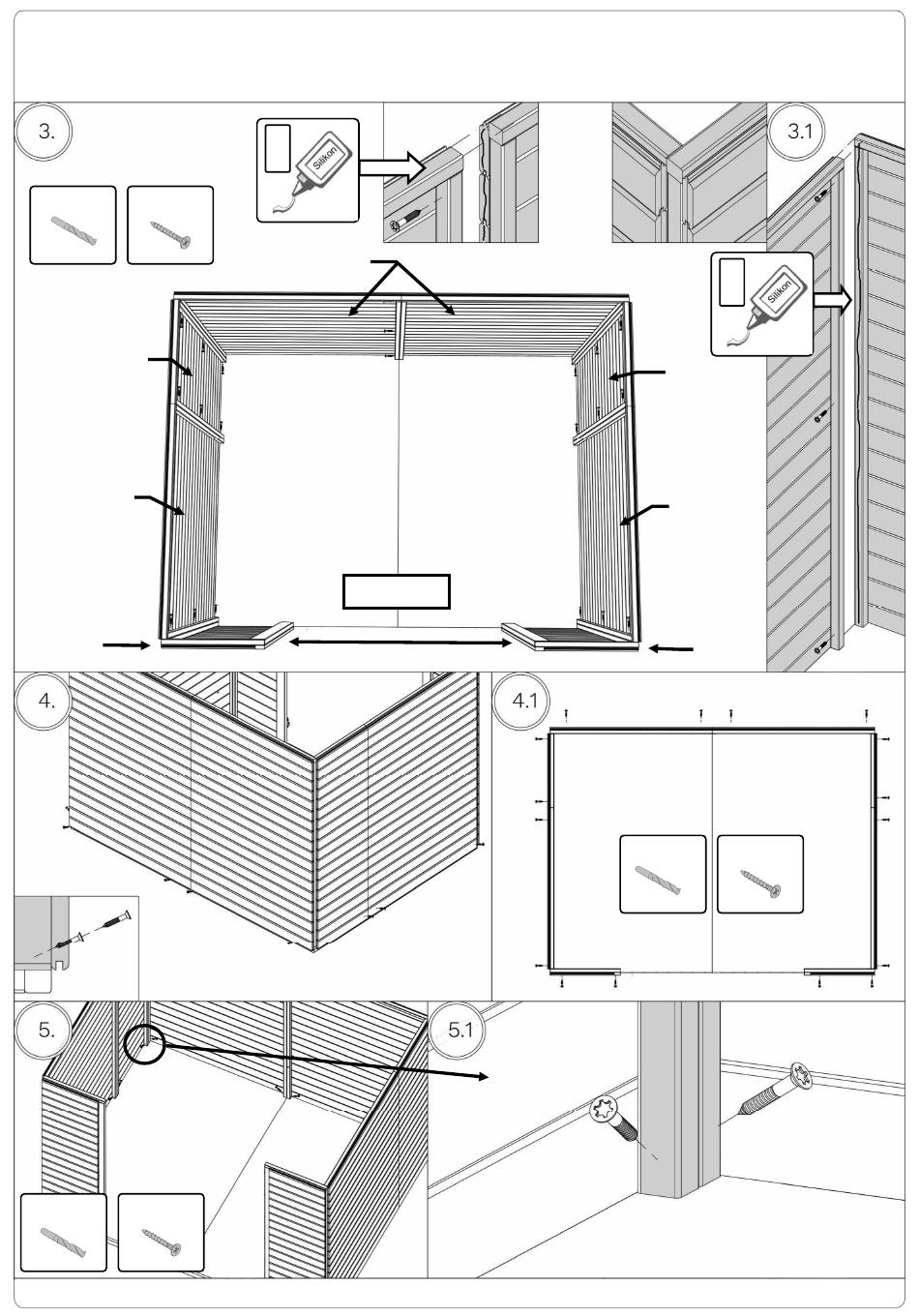 3.

Silikon

3.1

Silikon

4.

4.1

5.

5.1